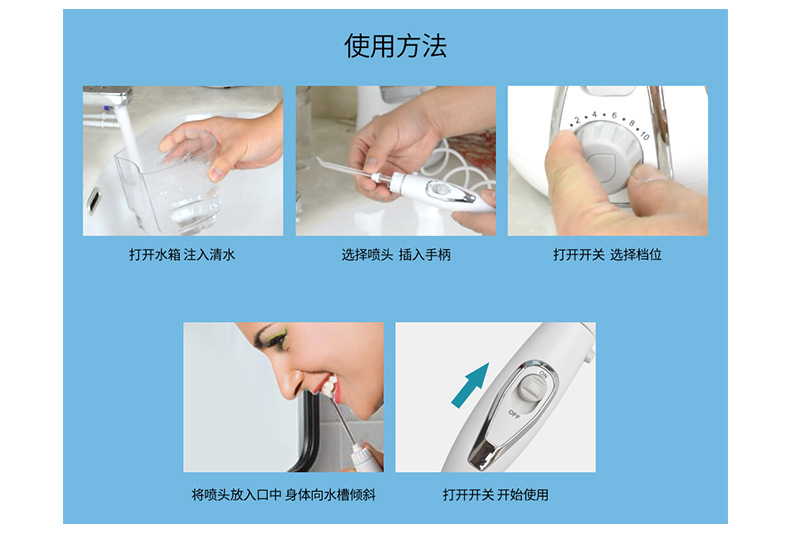 使用方法

2 4 6 8 10

打开水箱 注入清水

选择喷头 插入手柄

打开开关 选择档位

ON

OFF

将喷头放入口中 身体向水槽倾斜

打开开关 开始使用