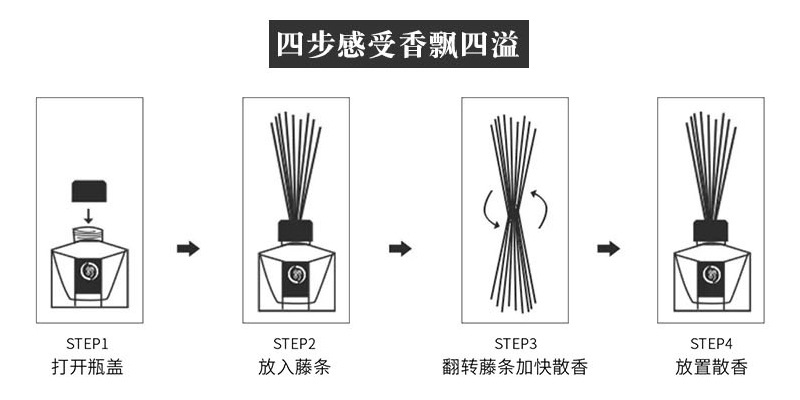 四步感受香飘四溢

STEP1
打开瓶盖

STEP2
放入藤条

STEP3
翻转藤条加快散香

STEP4
放置散香