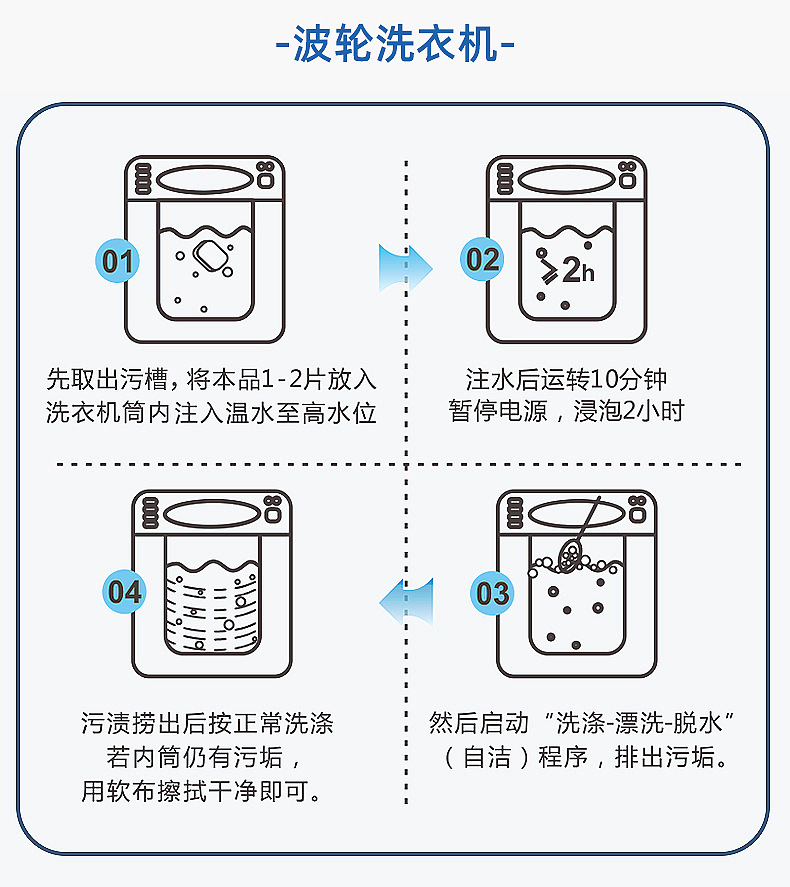 -波轮洗衣机-

01

先取出污槽，将本品1-2片放入洗衣机筒内注入温水至高水位

02

2h

注水后运转10分钟
暂停电源，浸泡2小时

03

然后启动“洗涤-漂洗-脱水”（自洁）程序，排出污垢。

04

污渍捞出后按正常洗涤
若内筒仍有污垢，
用软布擦拭干净即可。