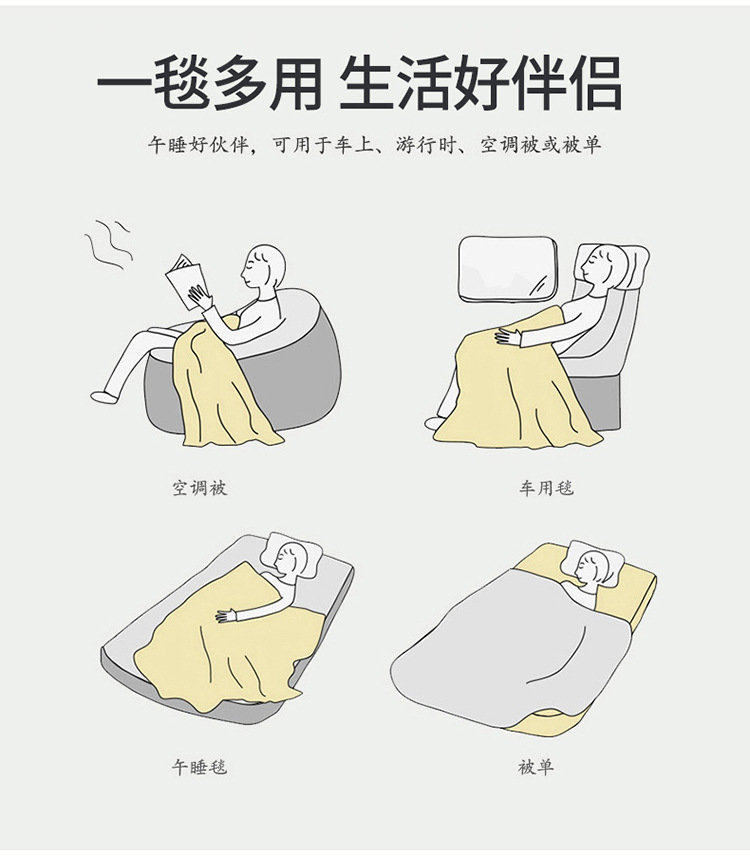 一毯多用 生活好伴侣

午睡好伙伴，可用于车上、游行时、空调被或被单

空调被

车用毯

午睡毯

被单