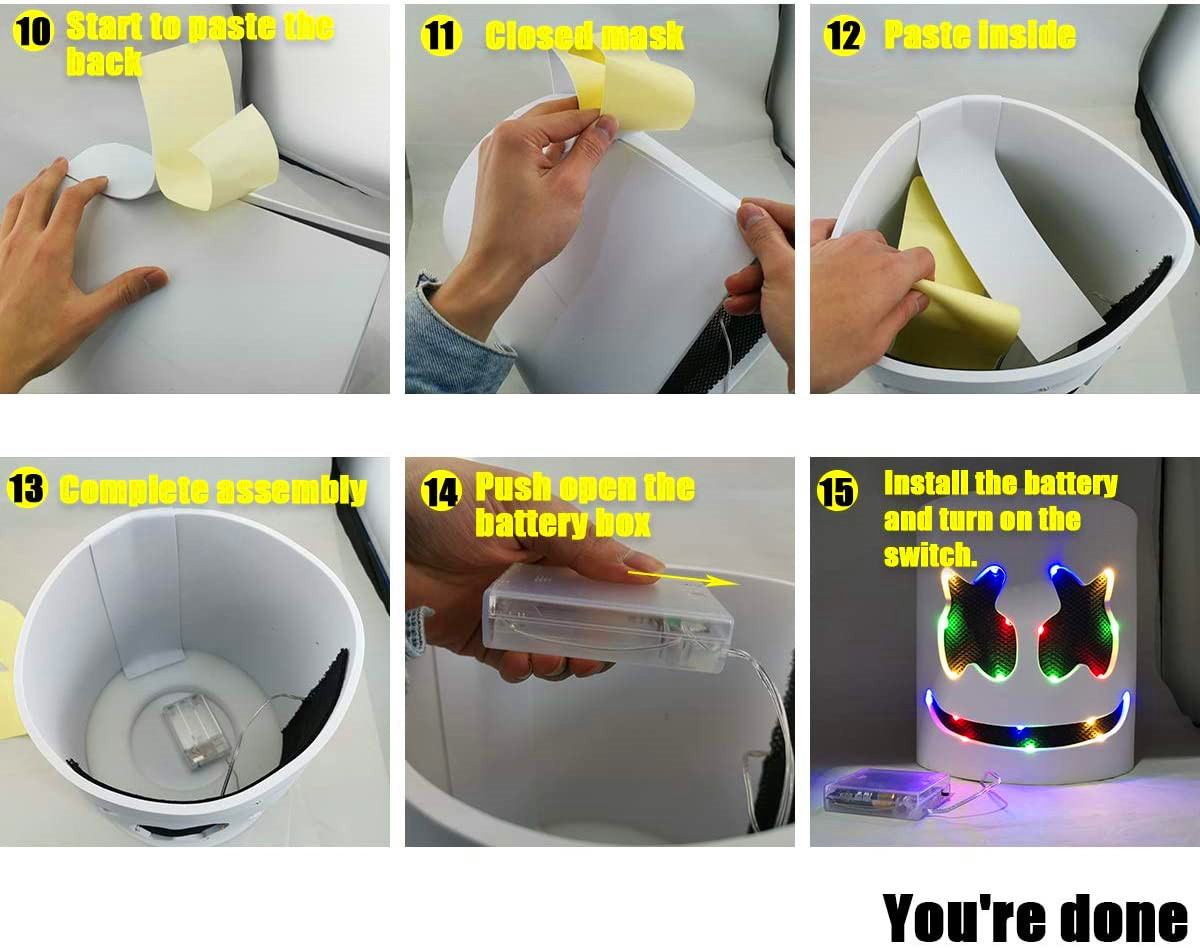 10 Start to paste the back

11 Closed mask

12 Paste inside

13 Complete assembly

14 Push open the battery box

15 Install the battery and turn on the switch.

You're done