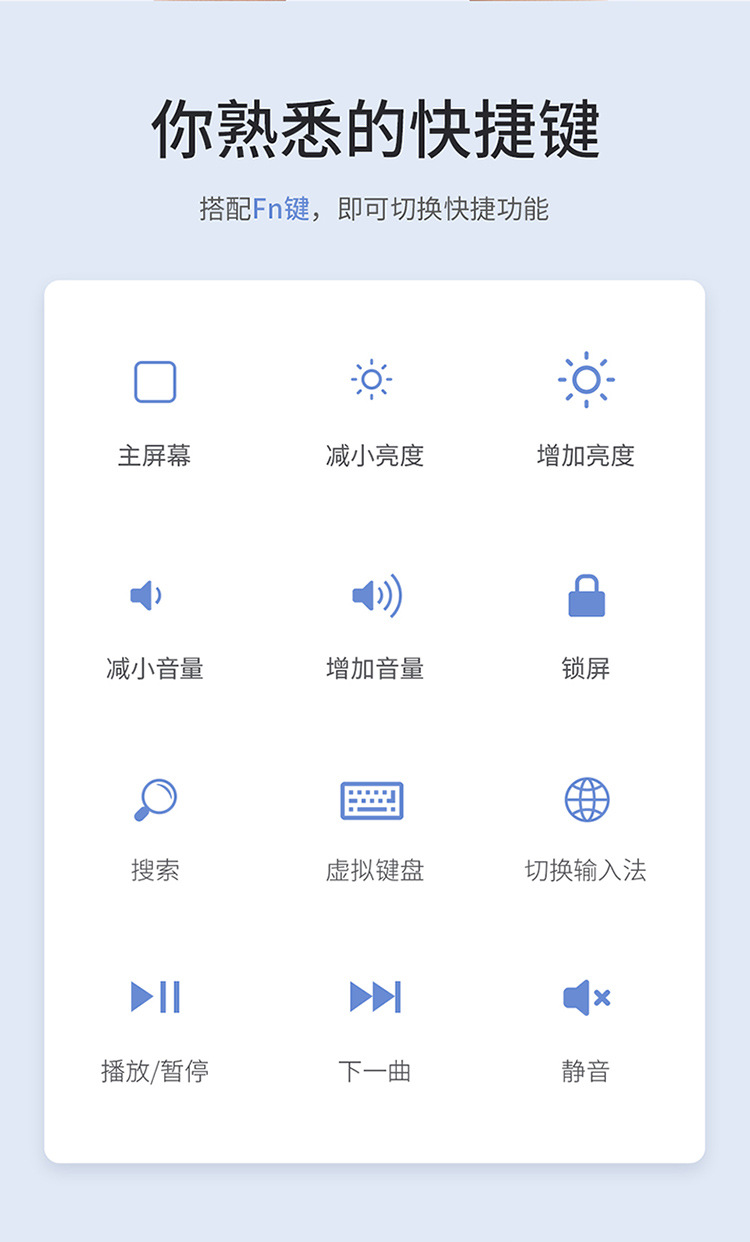 你熟悉的快捷键

搭配Fn键，即可切换快捷功能

主屏幕

减小亮度

增加亮度

减小音量

增加音量

锁屏

搜索

虚拟键盘

切换输入法

播放/暂停

下一曲

静音