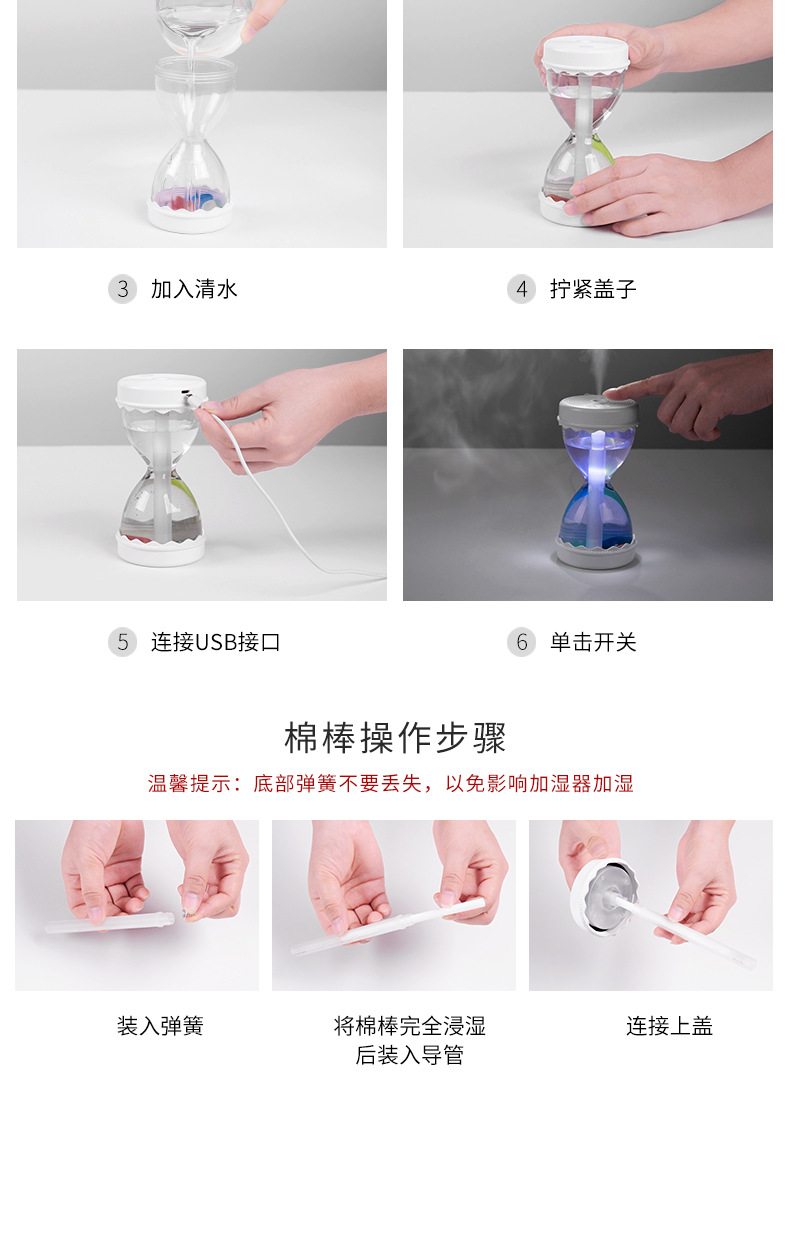 3 加入清水

4 拧紧盖子

5 连接USB接口

6 单击开关

棉棒操作步骤

温馨提示：底部弹簧不要丢失，以免影响加湿器加湿

装入弹簧

将棉棒完全浸湿后装入导管

连接上盖