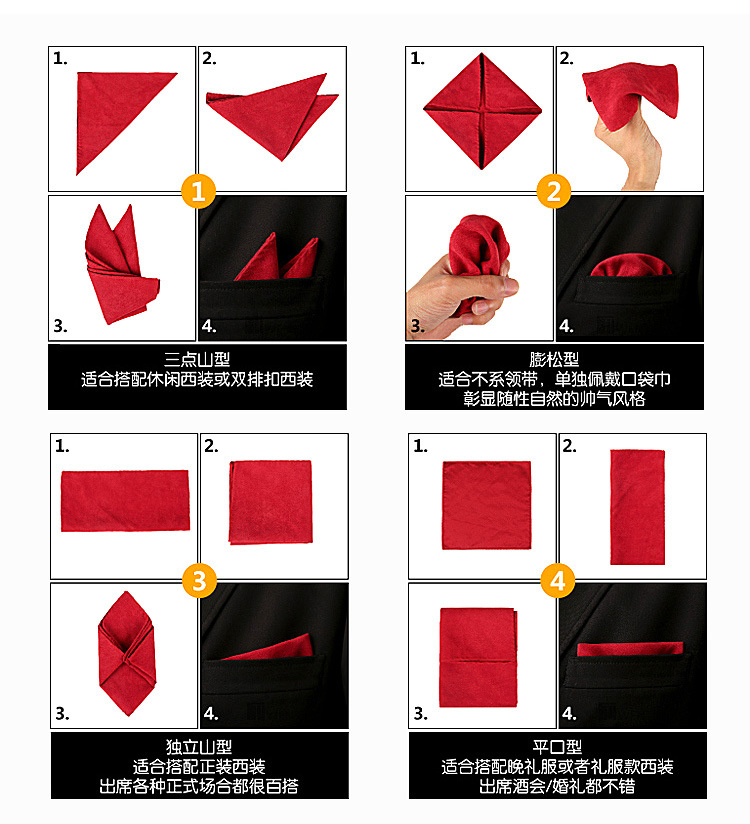 1. 2.
1
3. 4.

三点山型
适合搭配休闲西装或双排扣西装

1. 2.
2
3. 4.

膨松型
适合不系领带，单独佩戴口袋巾
彰显随性自然的帅气风格

1. 2.
3
3. 4.

独立山型
适合搭配正装西装
出席各种正式场合都很百搭

1. 2.
4
3. 4.

平口型
适合搭配晚礼服或者礼服款西装
出席酒会/婚礼都不错