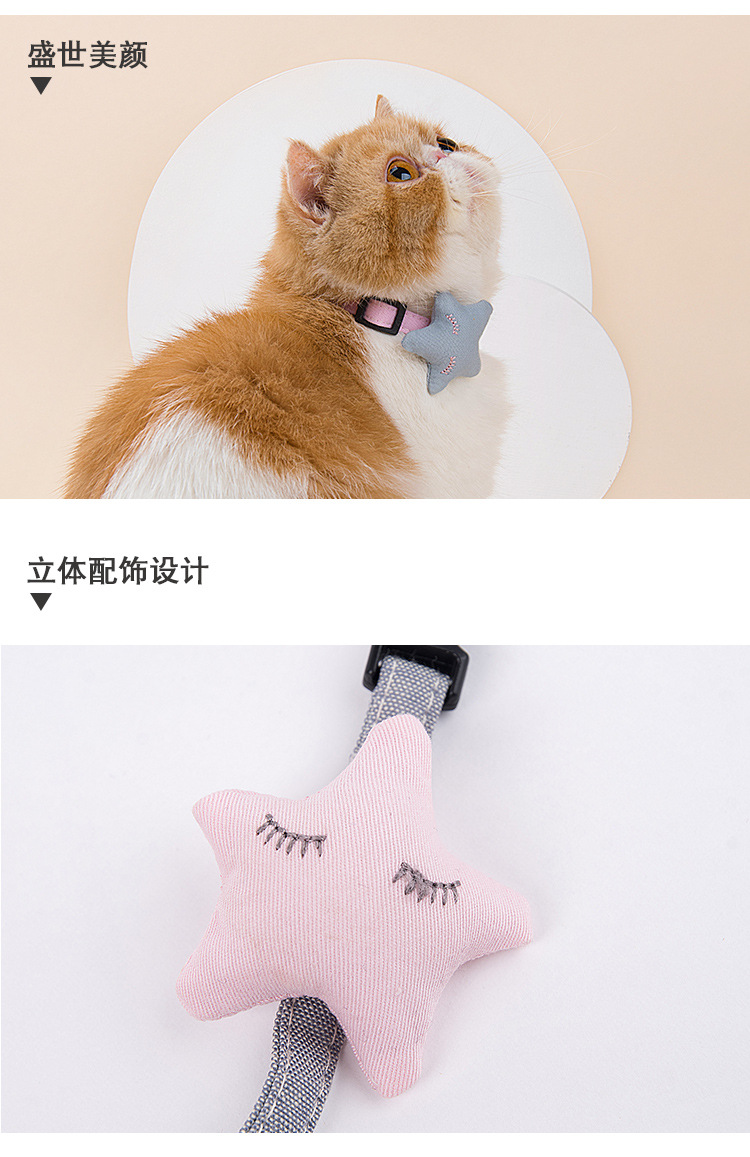 盛世美颜
▼

立体配饰设计
▼