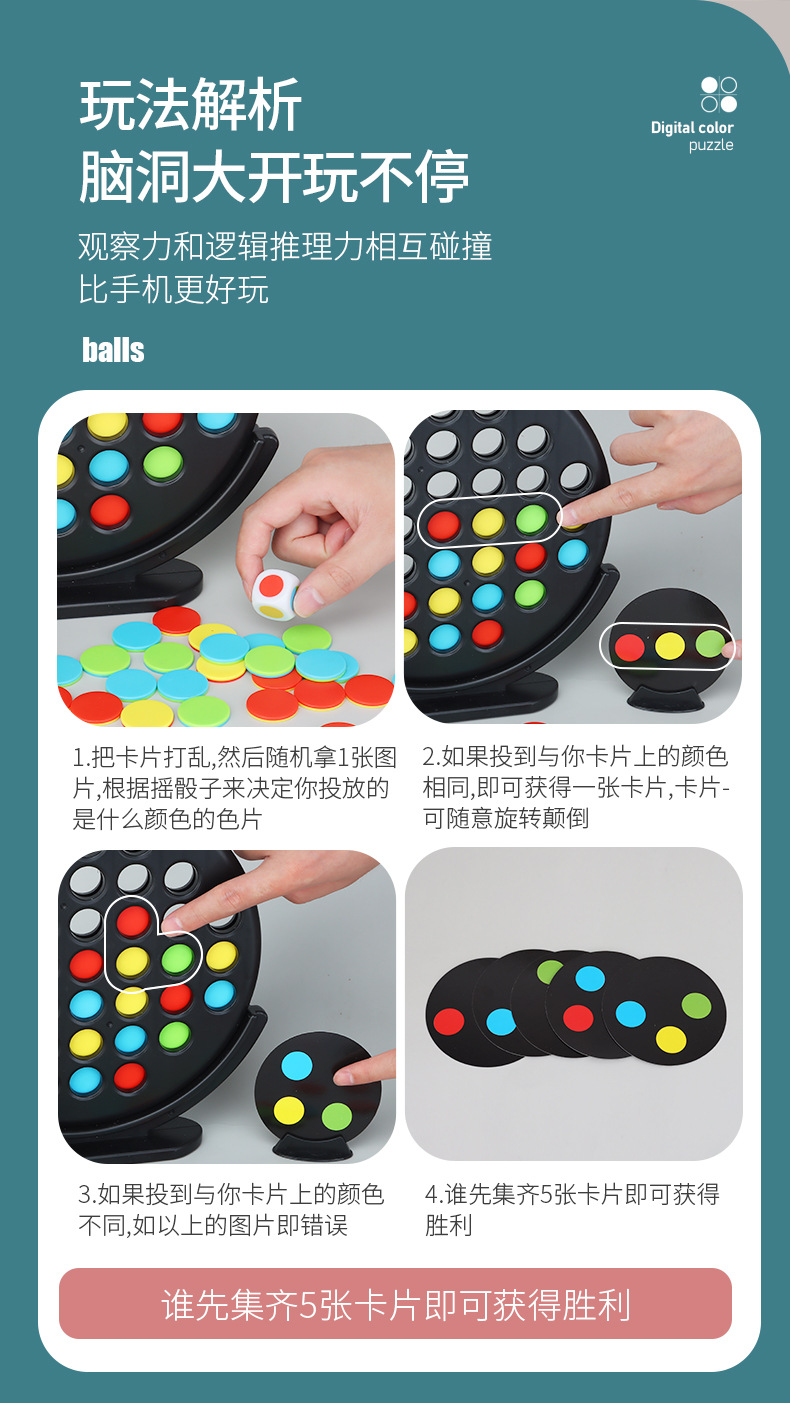 玩法解析
脑洞大开玩不停

Digital color puzzle

观察力和逻辑推理力相互碰撞
比手机更好玩

balls

1.把卡片打乱,然后随机拿1张图片,根据摇骰子来决定你投放的是什么颜色的色片

2.如果投到与你卡片上的颜色相同,即可获得一张卡片,卡片-可随意旋转颠倒

3.如果投到与你卡片上的颜色不同,如以上的图片即错误

4.谁先集齐5张卡片即可获得胜利

谁先集齐5张卡片即可获得胜利