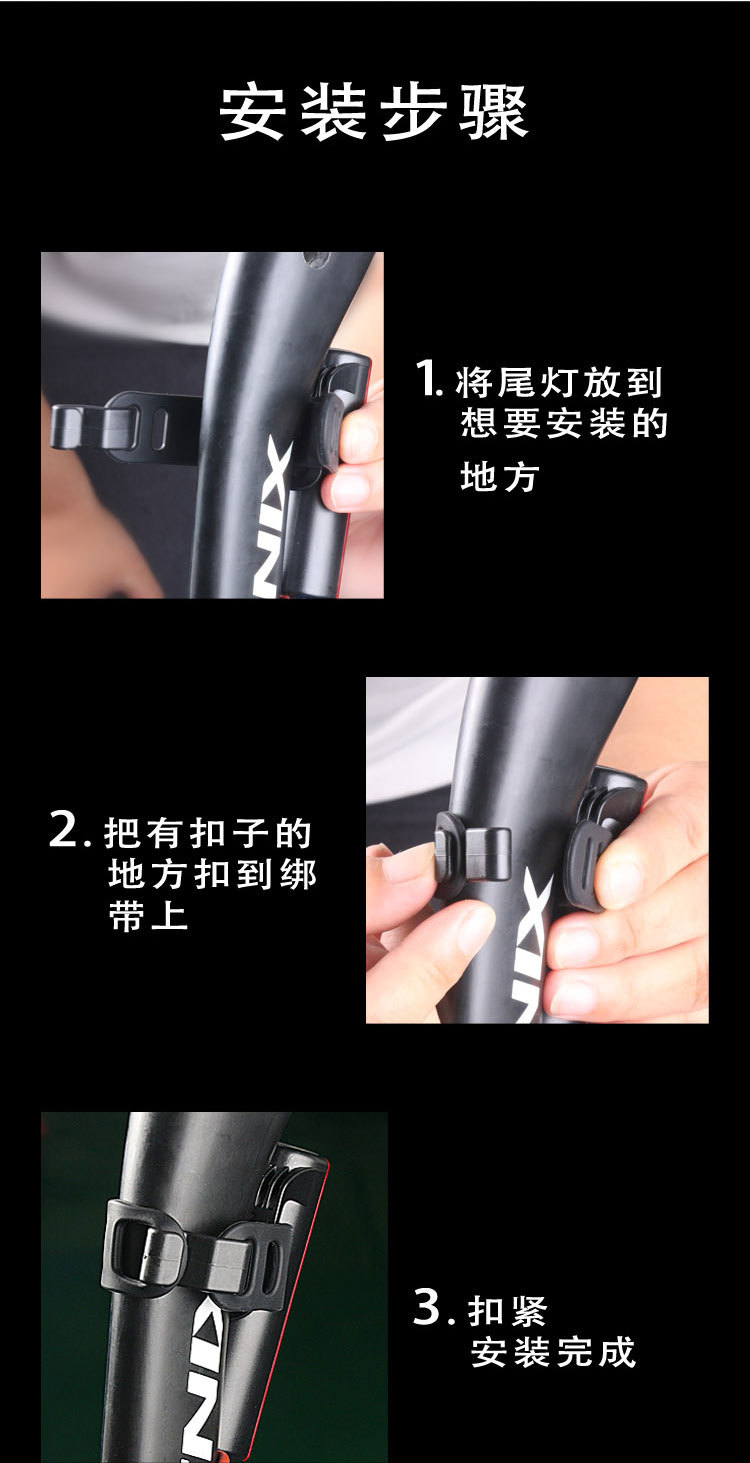 安装步骤

1. 将尾灯放到想要安装的地方

2. 把有扣子的地方扣到绑带上

3. 扣紧
安装完成