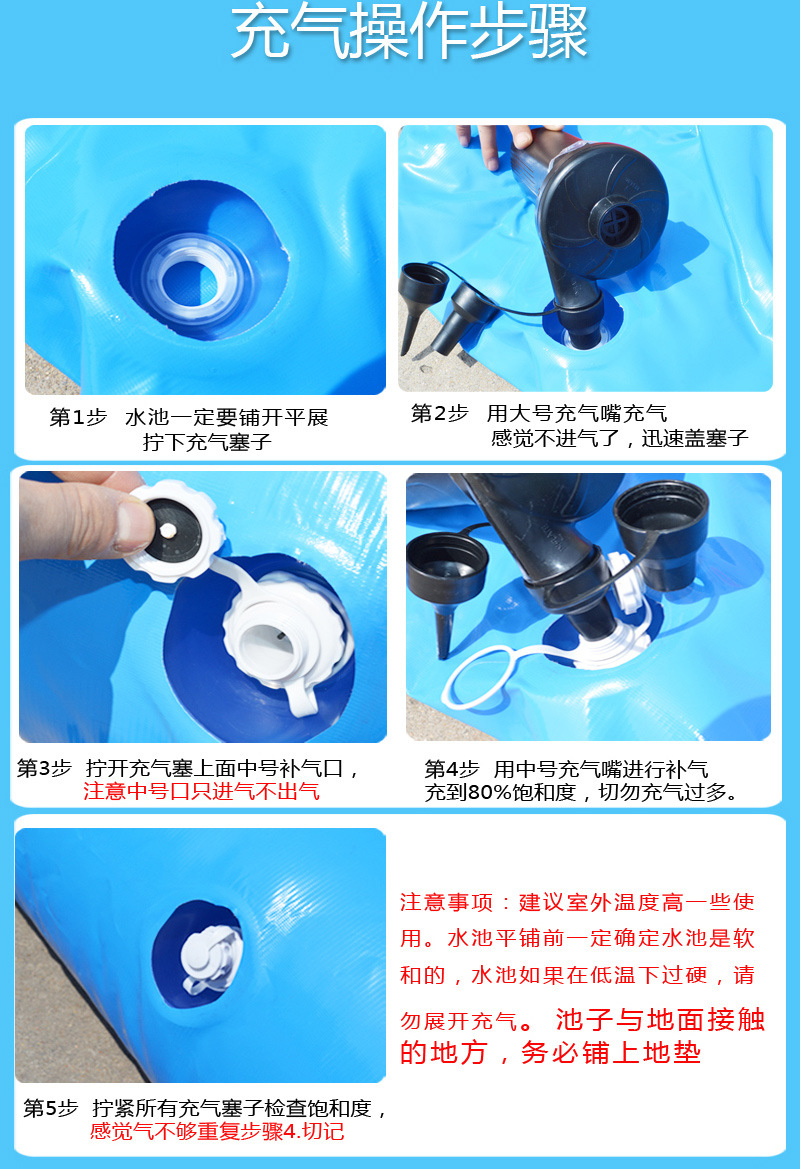 充气操作步骤

第1步　水池一定要铺开平展
拧下充气塞子

第2步　用大号充气嘴充气
感觉不进气了，迅速盖塞子

第3步　拧开充气塞上面中号补气口，
注意中号口只进气不出气

第4步　用中号充气嘴进行补气
充到80%饱和度，切勿充气过多。

第5步　拧紧所有充气塞子检查饱和度，
感觉气不够重复步骤4.切记

注意事项：建议室外温度高一些使用。水池平铺前一定确定水池是软和的，水池如果在低温下过硬，请勿展开充气。池子与地面接触的地方，务必铺上地垫