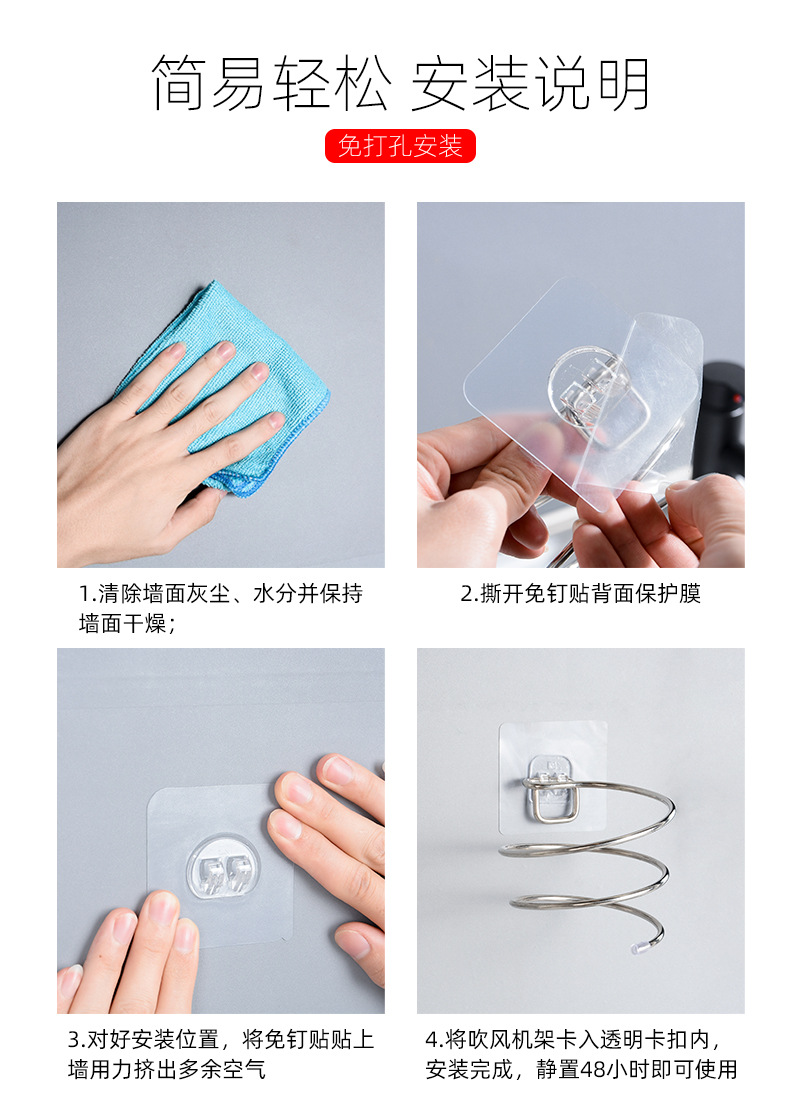 简易轻松 安装说明

免打孔安装

1.清除墙面灰尘、水分并保持墙面干燥;

2.撕开免钉贴背面保护膜

3.对好安装位置，将免钉贴贴上墙用力挤出多余空气

4.将吹风机架卡入透明卡扣内，安装完成，静置48小时即可使用