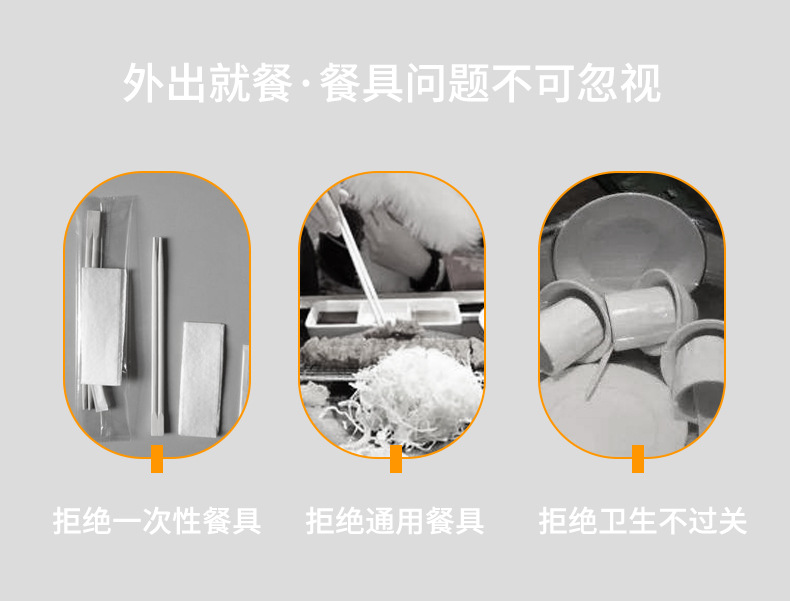 外出就餐·餐具问题不可忽视

拒绝一次性餐具

拒绝通用餐具

拒绝卫生不过关