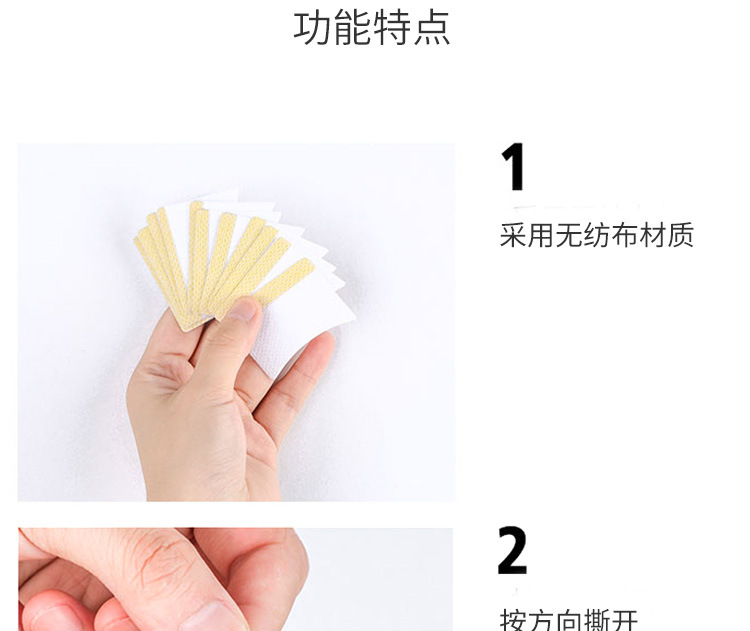 功能特点

1

采用无纺布材质

2

按方向撕开