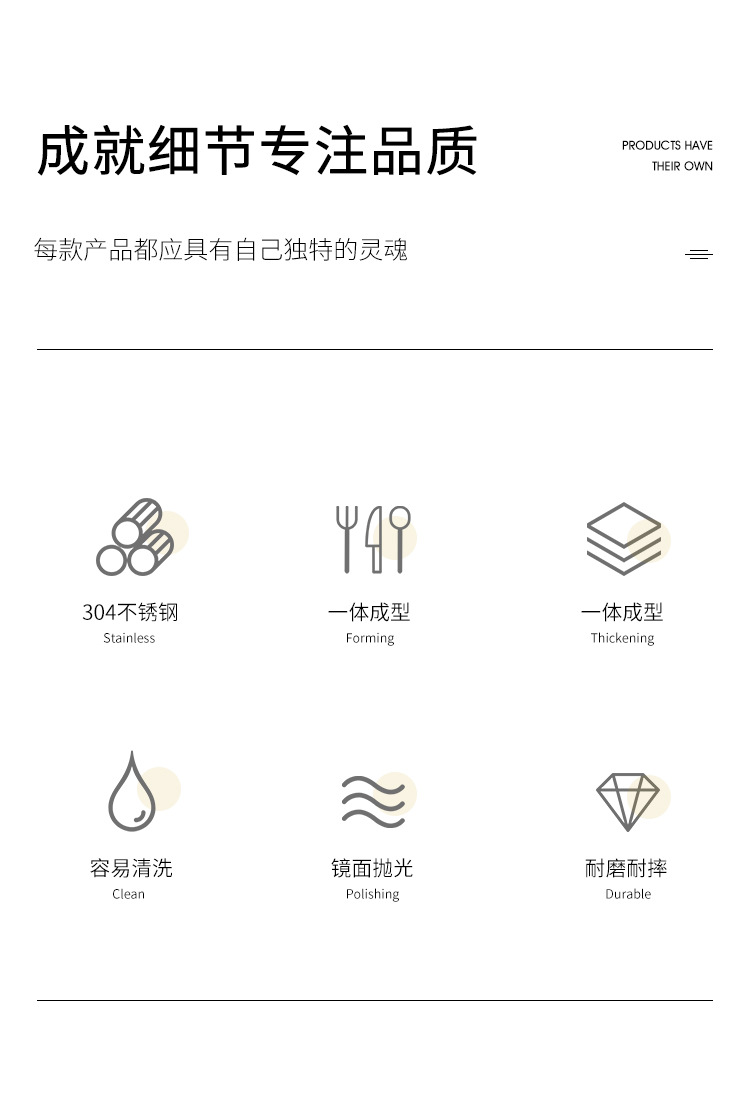 成就细节专注品质

PRODUCTS HAVE
THEIR OWN

每款产品都应具有自己独特的灵魂

304不锈钢
Stainless

一体成型
Forming

一体成型
Thickening

容易清洗
Clean

镜面抛光
Polishing

耐磨耐摔
Durable