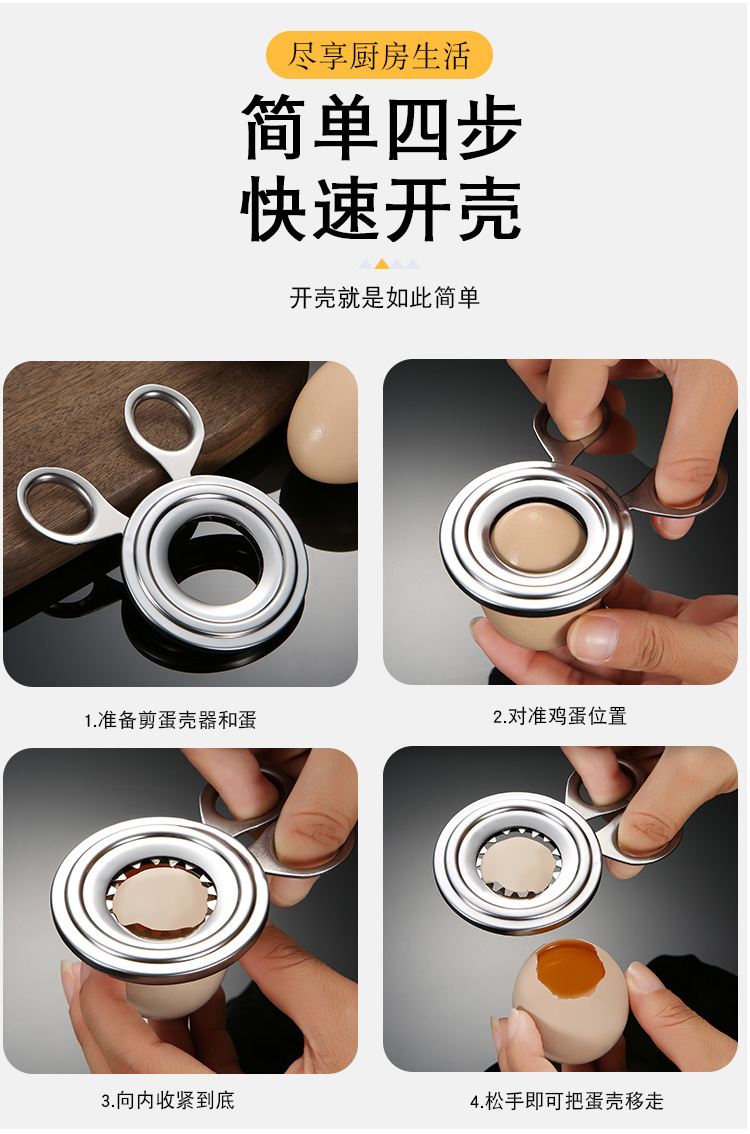 尽享厨房生活

简单四步
快速开壳

开壳就是如此简单

1.准备剪蛋壳器和蛋

2.对准鸡蛋位置

3.向内收紧到底

4.松手即可把蛋壳移走