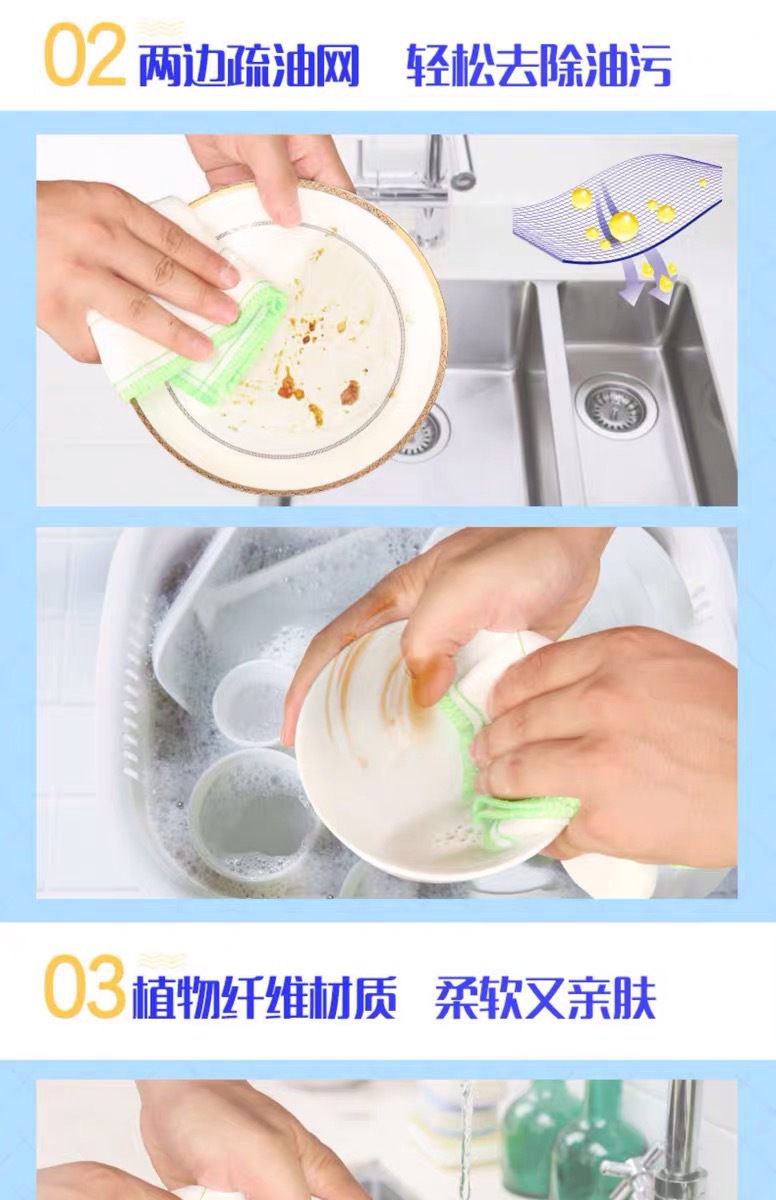 02 两边疏油网　轻松去除油污

03 植物纤维材质　柔软又亲肤