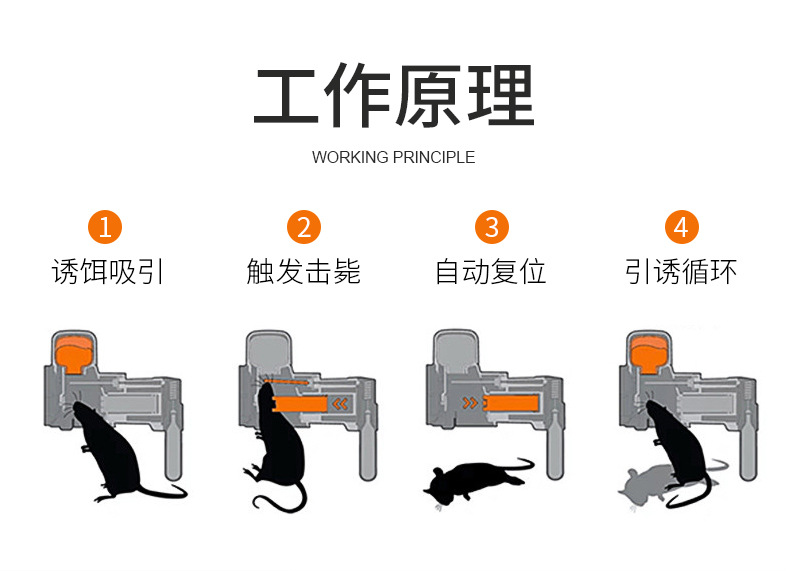 工作原理

WORKING PRINCIPLE

1
诱饵吸引

2
触发击毙

3
自动复位

4
引诱循环