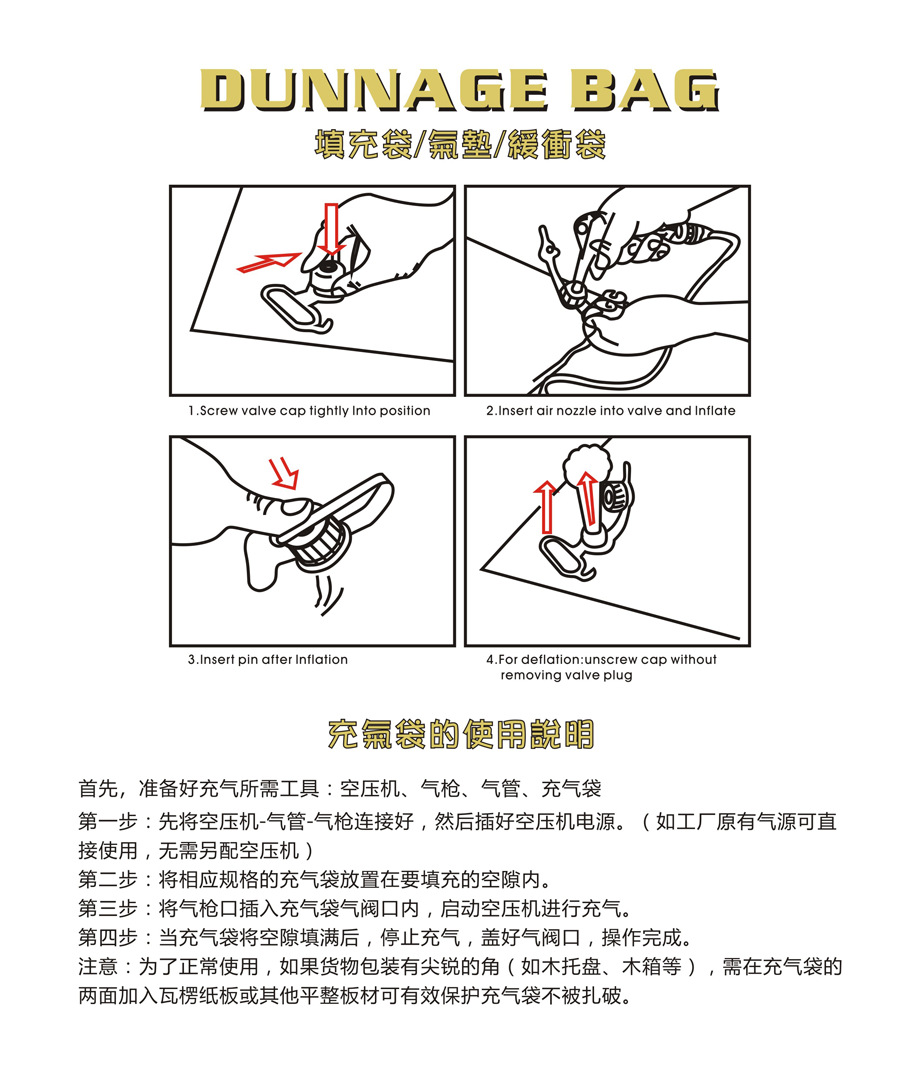 DUNNAGE BAG

填充袋/氣墊/緩衝袋

1.Screw valve cap tightly Into position

2.Insert air nozzle into valve and Inflate

3.Insert pin after Inflation

4.For deflation:unscrew cap without removing valve plug

充氣袋的使用說明

首先，准备好充气所需工具：空压机、气枪、气管、充气袋

第一步：先将空压机-气管-气枪连接好，然后插好空压机电源。（如工厂原有气源可直接使用，无需另配空压机）

第二步：将相应规格的充气袋放置在要填充的空隙内。

第三步：将气枪口插入充气袋气阀口内，启动空压机进行充气。

第四步：当充气袋将空隙填满后，停止充气，盖好气阀口，操作完成。

注意：为了正常使用，如果货物包装有尖锐的角（如木托盘、木箱等），需在充气袋的两面加入瓦楞纸板或其他平整板材可有效保护充气袋不被扎破。