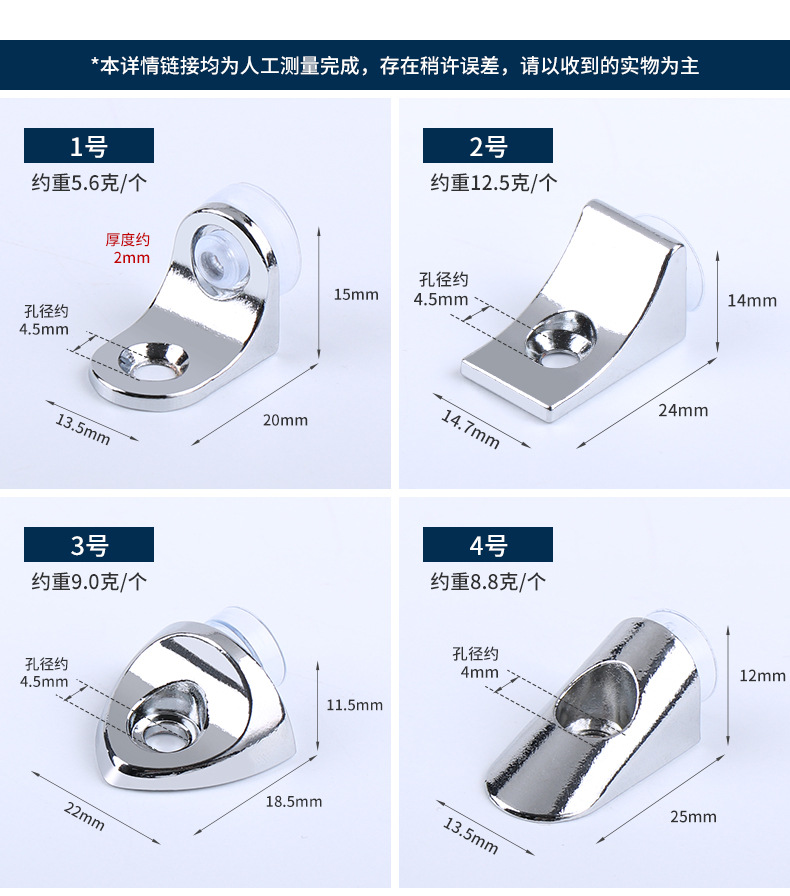 *本详情链接均为人工测量完成，存在稍许误差，请以收到的实物为主

1号
约重5.6克/个
厚度约 2mm
孔径约 4.5mm
15mm
13.5mm
20mm

2号
约重12.5克/个
孔径约 4.5mm
14mm
14.7mm
24mm

3号
约重9.0克/个
孔径约 4.5mm
11.5mm
22mm
18.5mm

4号
约重8.8克/个
孔径约 4mm
12mm
13.5mm
25mm