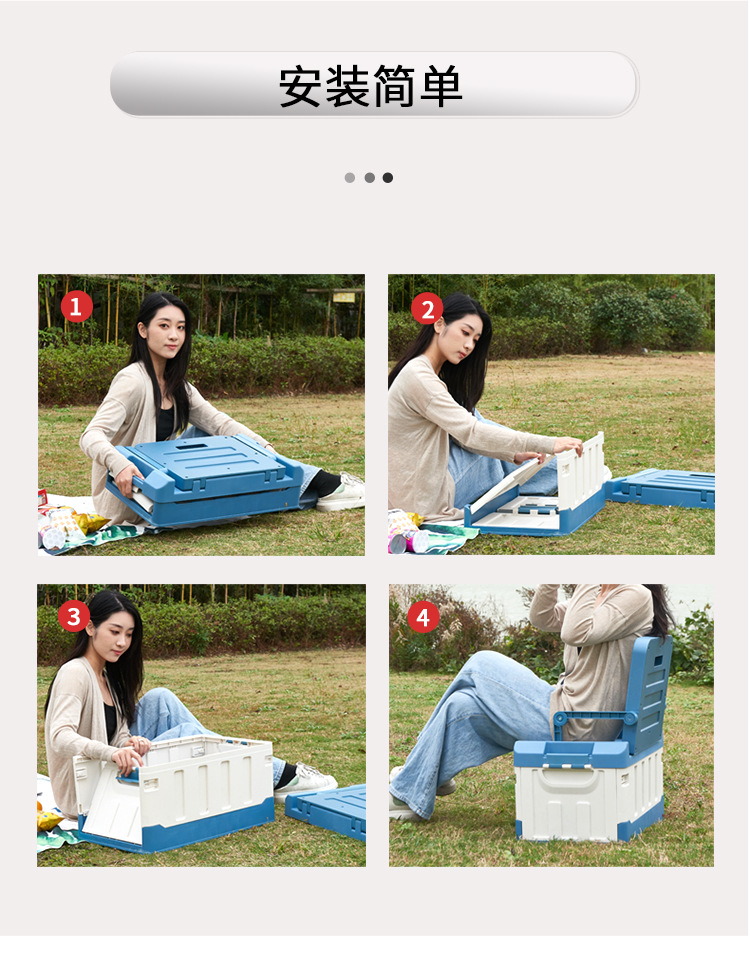 安装简单

1

2

3

4