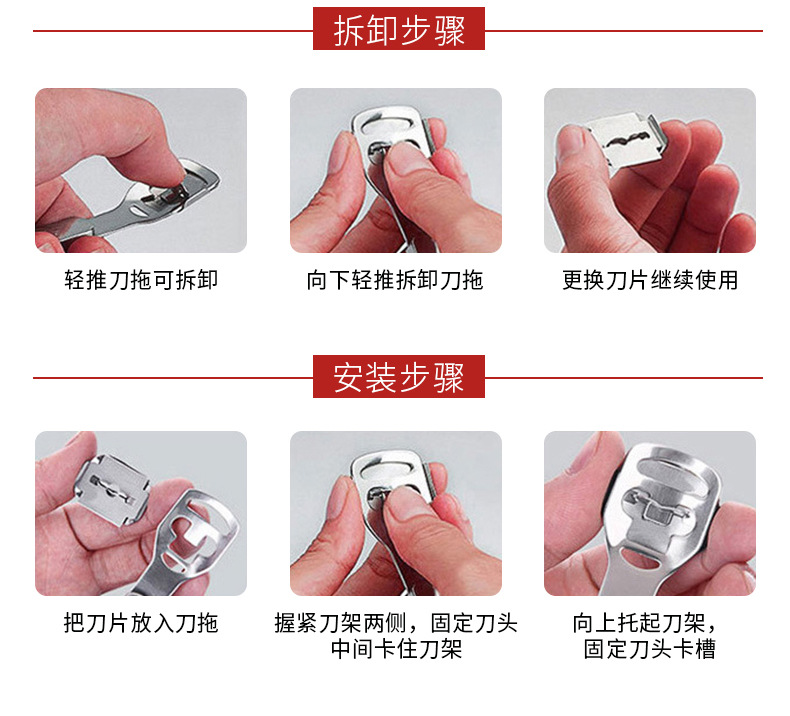 拆卸步骤

轻推刀拖可拆卸

向下轻推拆卸刀拖

更换刀片继续使用

安装步骤

把刀片放入刀拖

握紧刀架两侧，固定刀头中间卡住刀架

向上托起刀架，固定刀头卡槽