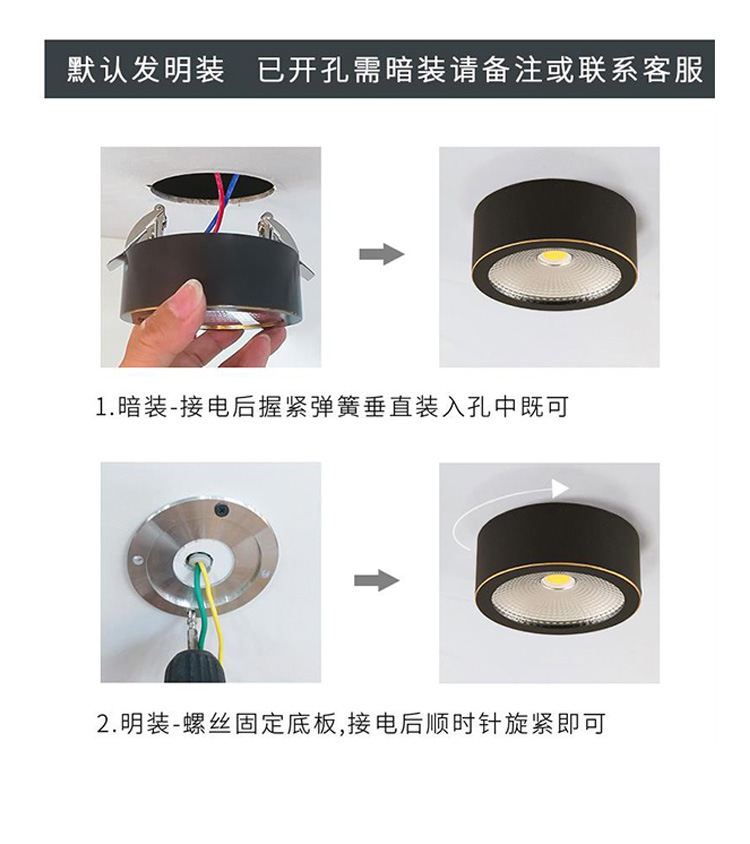 默认发明装　已开孔需暗装请备注或联系客服

1.暗装-接电后握紧弹簧垂直装入孔中既可

2.明装-螺丝固定底板,接电后顺时针旋紧即可