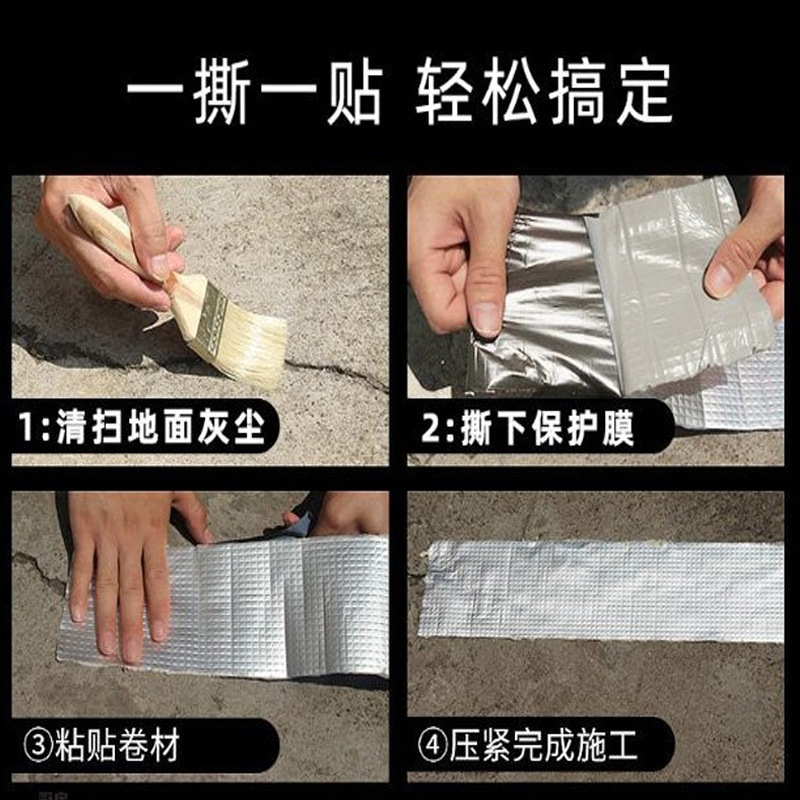 一撕一贴 轻松搞定

1:清扫地面灰尘

2:撕下保护膜

③粘贴卷材

④压紧完成施工