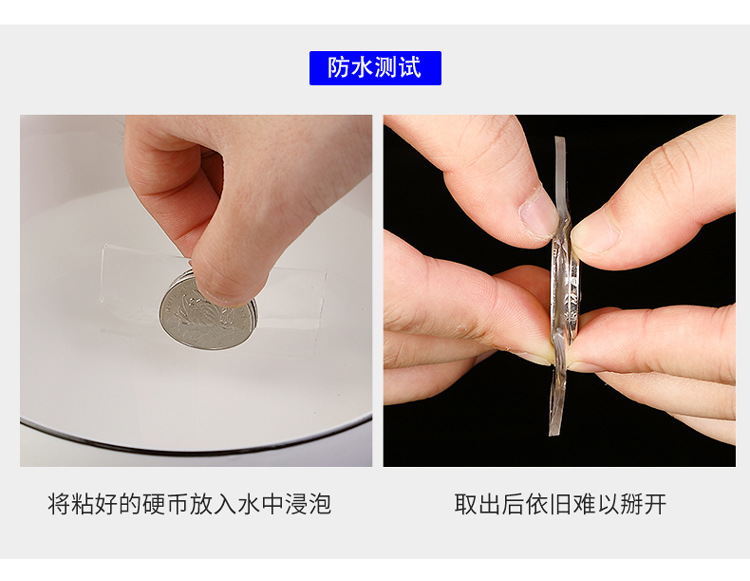 防水测试

将粘好的硬币放入水中浸泡

取出后依旧难以掰开