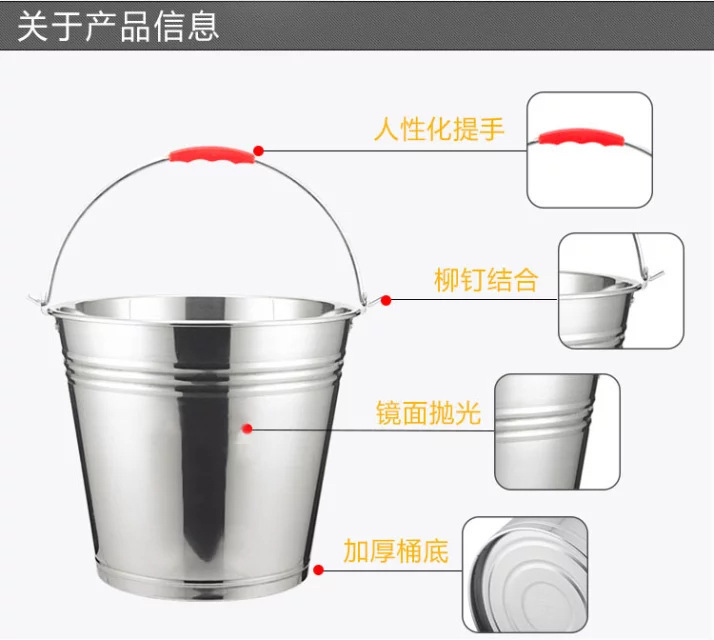 关于产品信息

人性化提手

柳钉结合

镜面抛光

加厚桶底