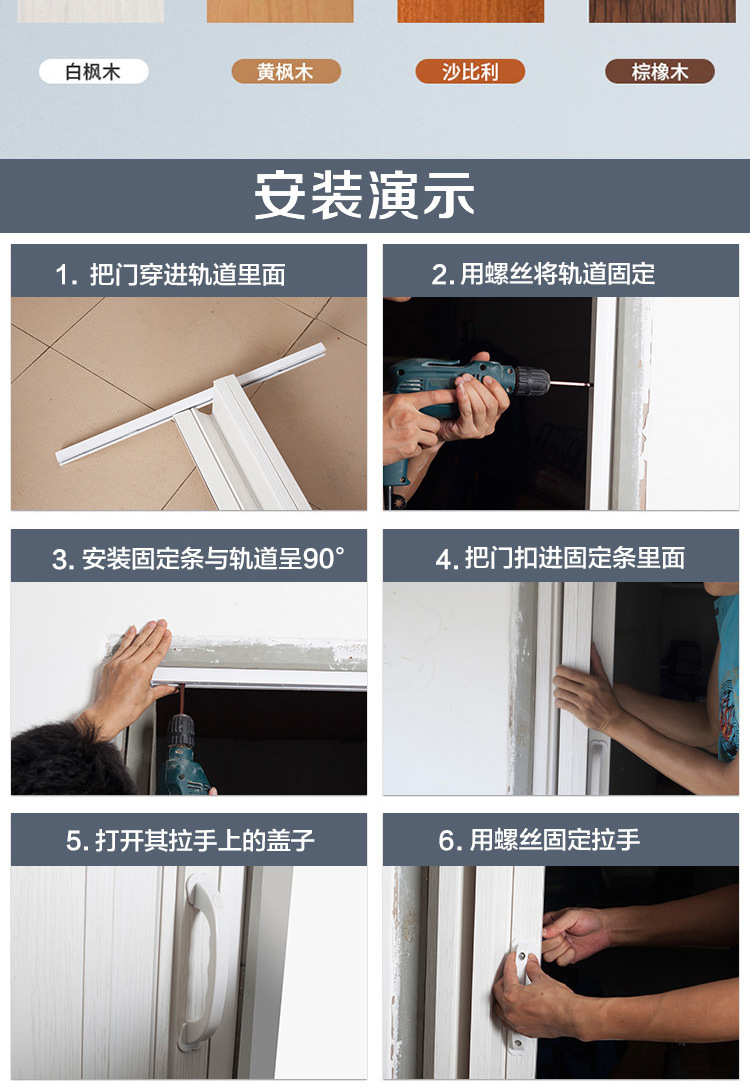 白枫木

黄枫木

沙比利

棕橡木

安装演示

1. 把门穿进轨道里面

2. 用螺丝将轨道固定

3. 安装固定条与轨道呈90°

4. 把门扣进固定条里面

5. 打开其拉手上的盖子

6. 用螺丝固定拉手