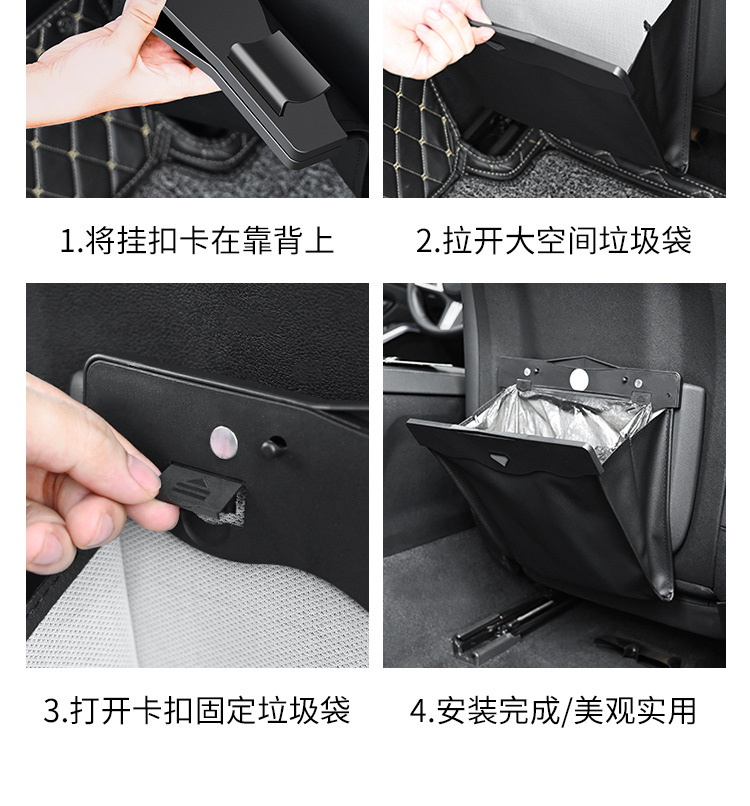 1.将挂扣卡在靠背上

2.拉开大空间垃圾袋

3.打开卡扣固定垃圾袋

4.安装完成/美观实用