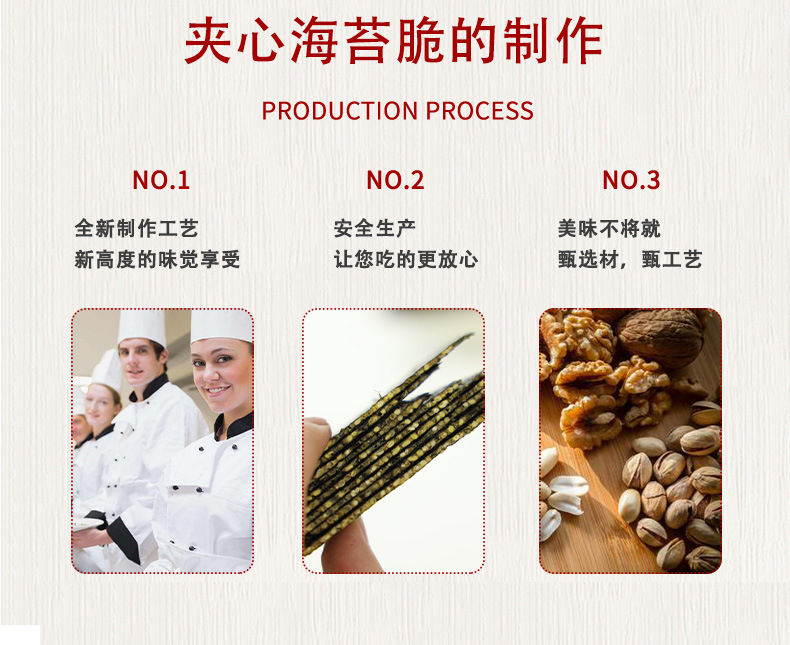 夹心海苔脆的制作

PRODUCTION PROCESS

NO.1

全新制作工艺
新高度的味觉享受

NO.2

安全生产
让您吃的更放心

NO.3

美味不将就
甄选材，甄工艺