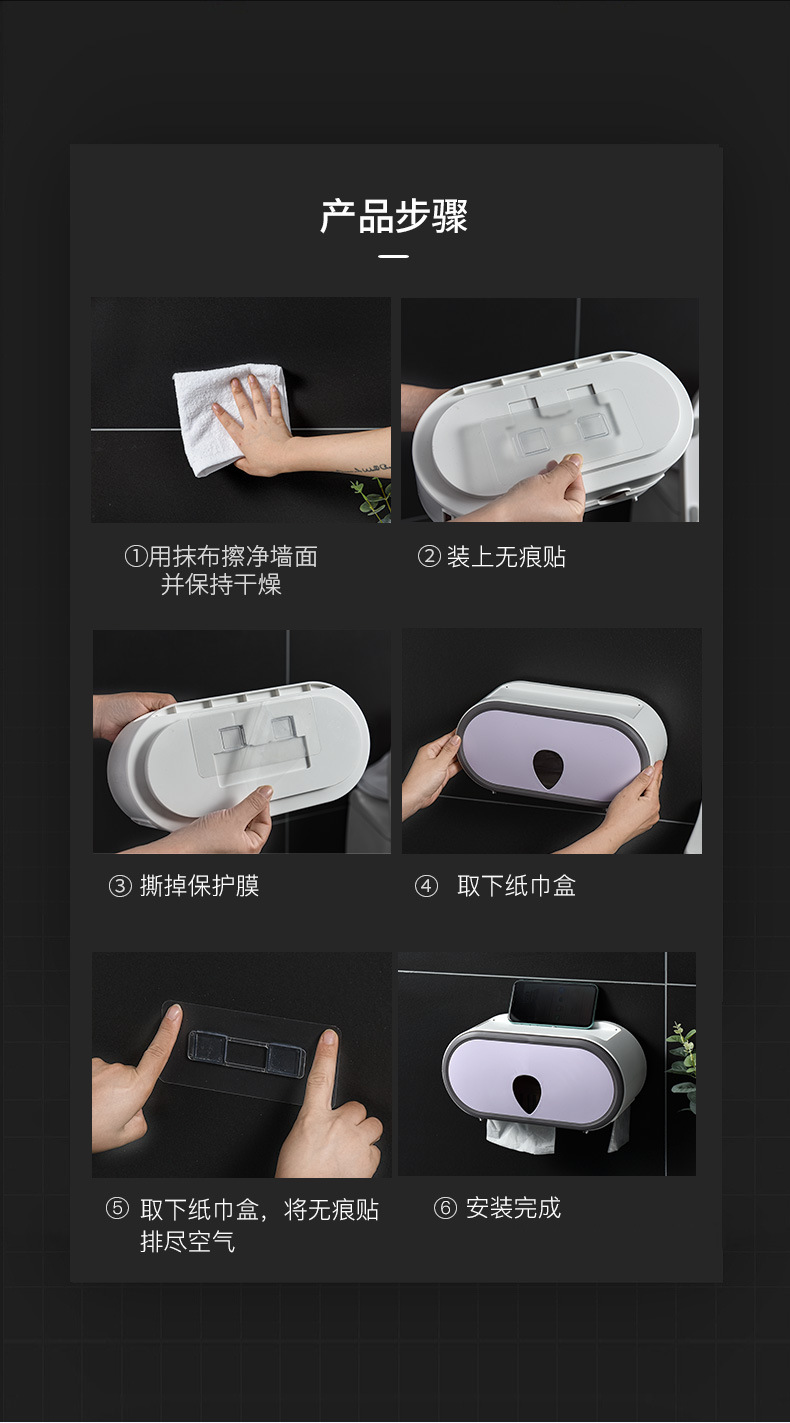 产品步骤

①用抹布擦净墙面并保持干燥

② 装上无痕贴

③ 撕掉保护膜

④ 取下纸巾盒

⑤ 取下纸巾盒，将无痕贴排尽空气

⑥ 安装完成