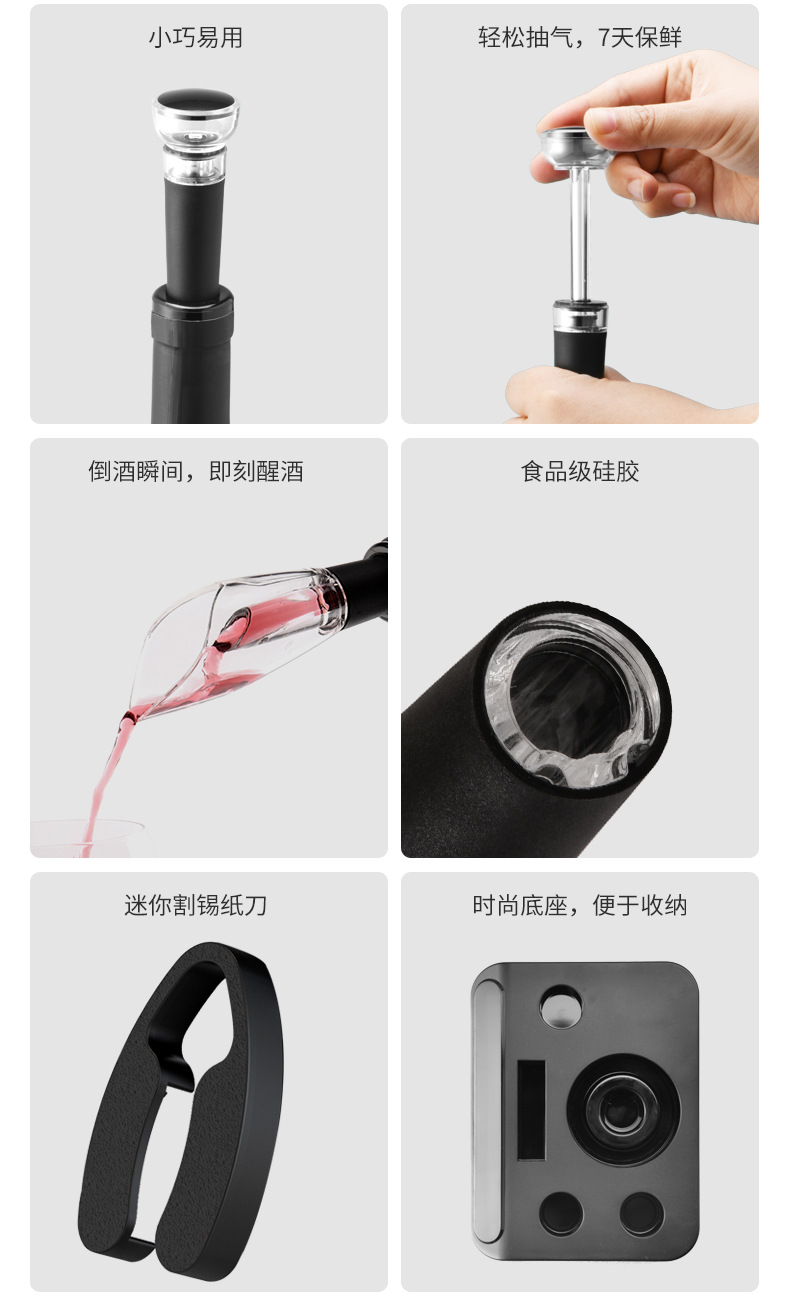 小巧易用

轻松抽气，7天保鲜

倒酒瞬间，即刻醒酒

食品级硅胶

迷你割锡纸刀

时尚底座，便于收纳