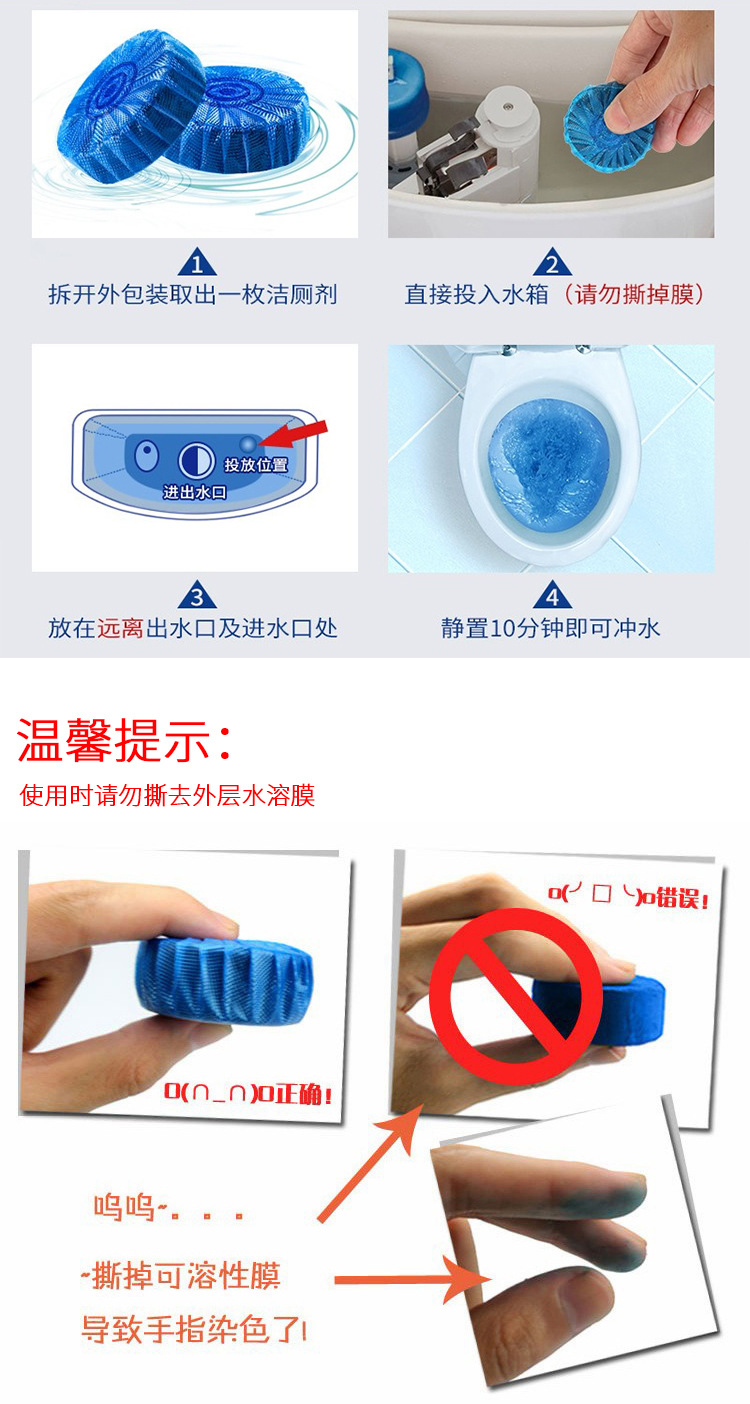 1
拆开外包装取出一枚洁厕剂

2
直接投入水箱（请勿撕掉膜）

投放位置
进出水口

3
放在远离出水口及进水口处

4
静置10分钟即可冲水

温馨提示：
使用时请勿撕去外层水溶膜

o(╯□╰)o错误！

o(∩_∩)o正确！

呜呜~. . .

~撕掉可溶性膜
导致手指染色了!