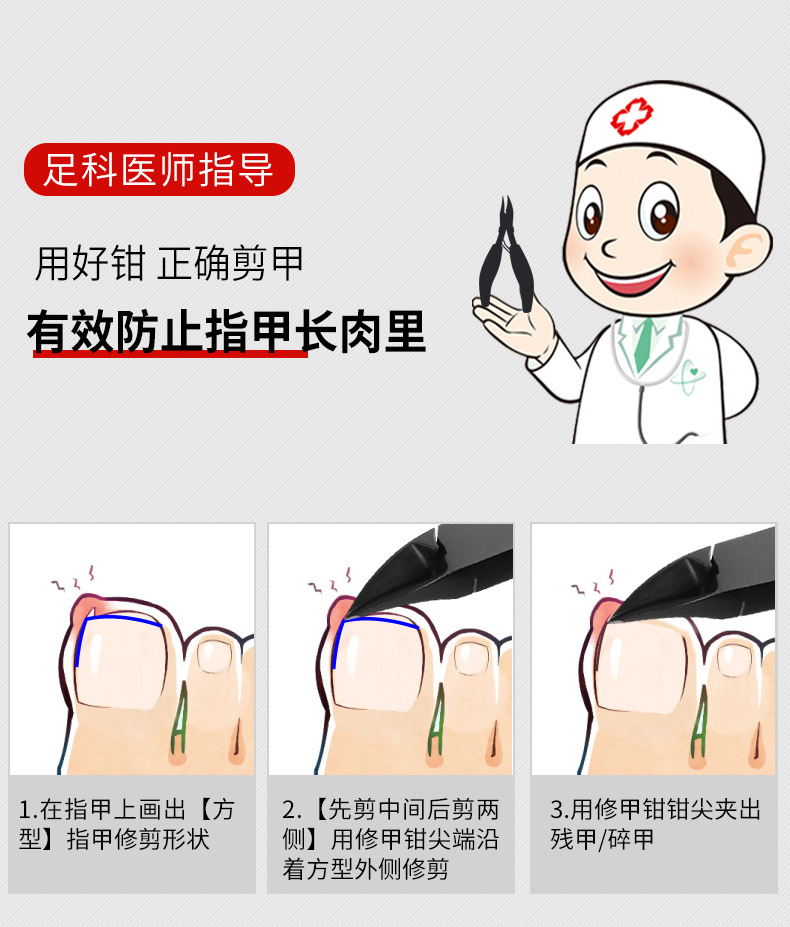 足科医师指导

用好钳 正确剪甲

有效防止指甲长肉里

1.在指甲上画出【方型】指甲修剪形状

2.【先剪中间后剪两侧】用修甲钳尖端沿着方型外侧修剪

3.用修甲钳钳尖夹出残甲/碎甲