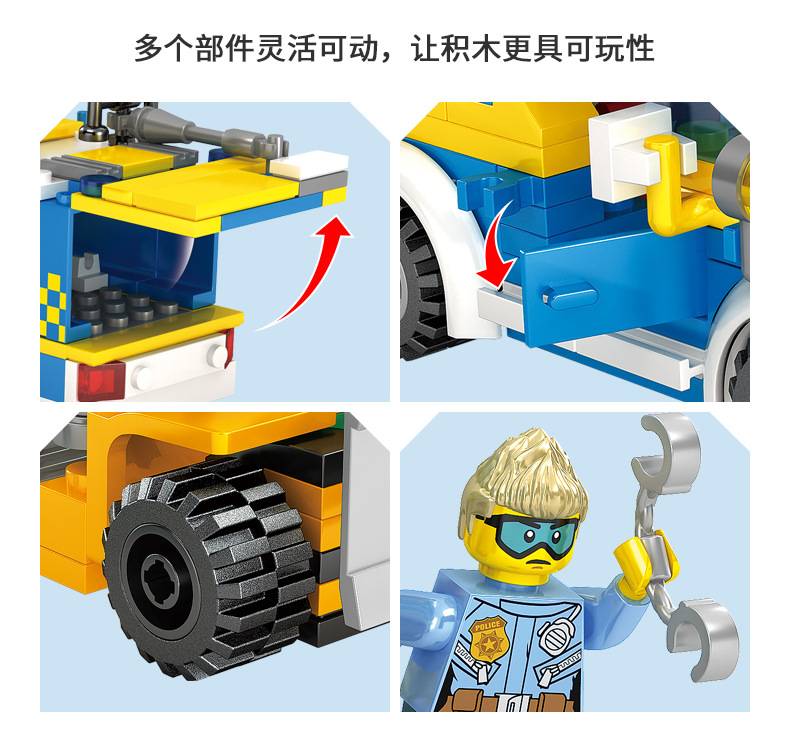 多个部件灵活可动，让积木更具可玩性

POLICE