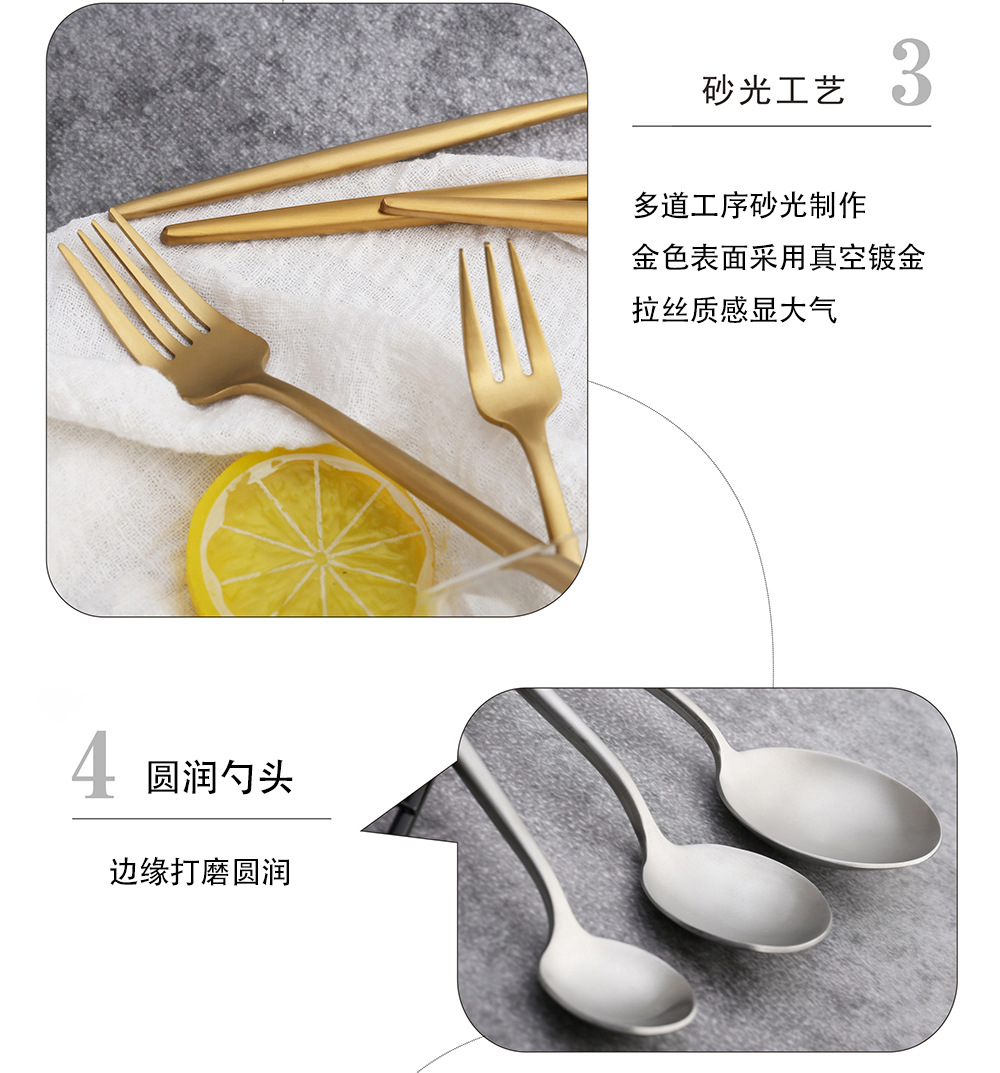 砂光工艺 3

多道工序砂光制作
金色表面采用真空镀金
拉丝质感显大气

4 圆润勺头

边缘打磨圆润