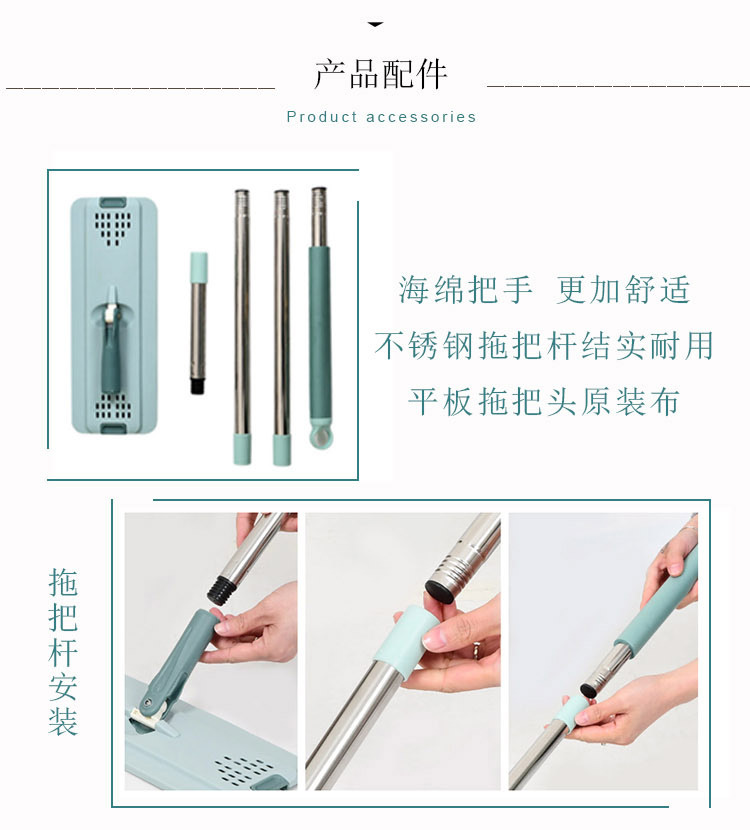 产品配件
Product accessories

海绵把手 更加舒适
不锈钢拖把杆结实耐用
平板拖把头原装布

拖把杆安装