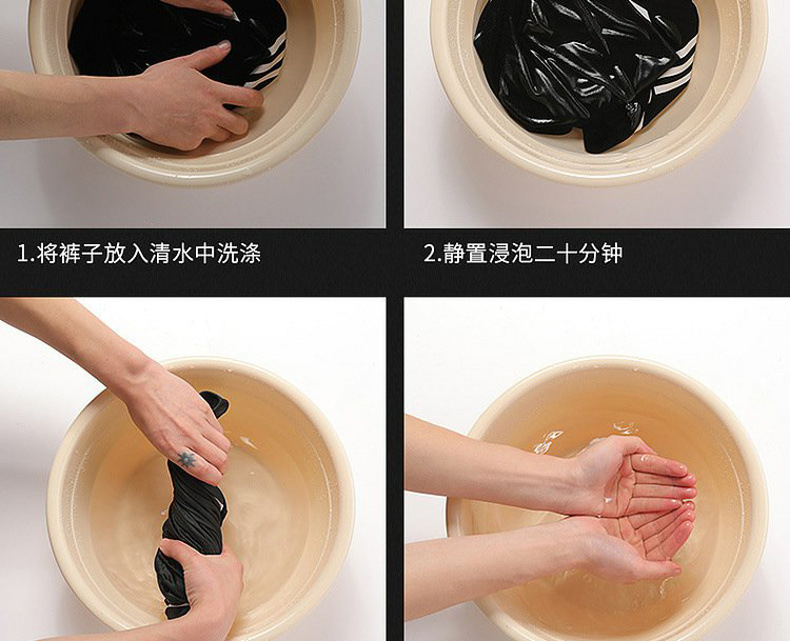 1.将裤子放入清水中洗涤

2.静置浸泡二十分钟