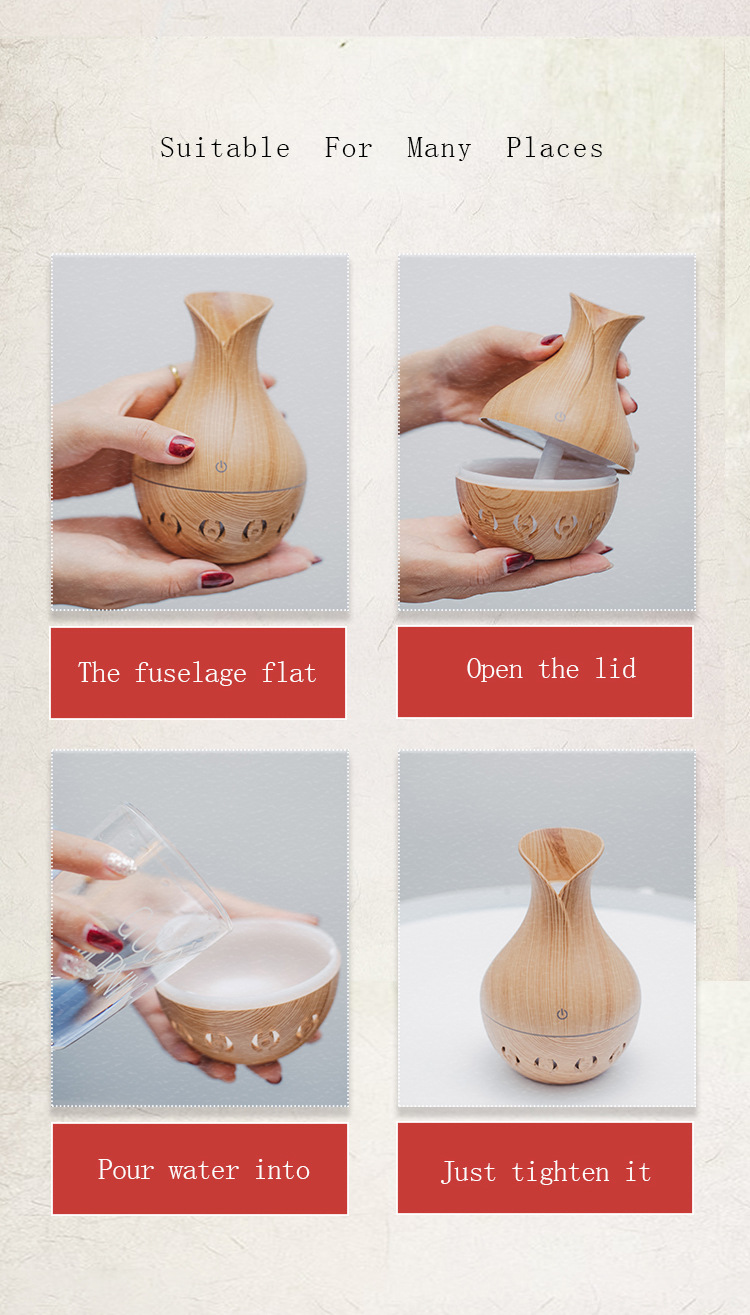 Suitable For Many Places

The fuselage flat

Open the lid

Pour water into

Just tighten it