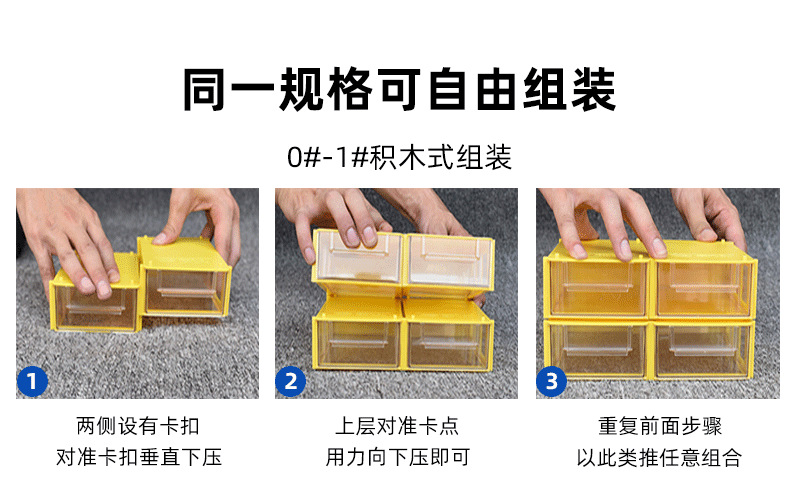 同一规格可自由组装

0#-1#积木式组装

1

两侧设有卡扣
对准卡扣垂直下压

2

上层对准卡点
用力向下压即可

3

重复前面步骤
以此类推任意组合