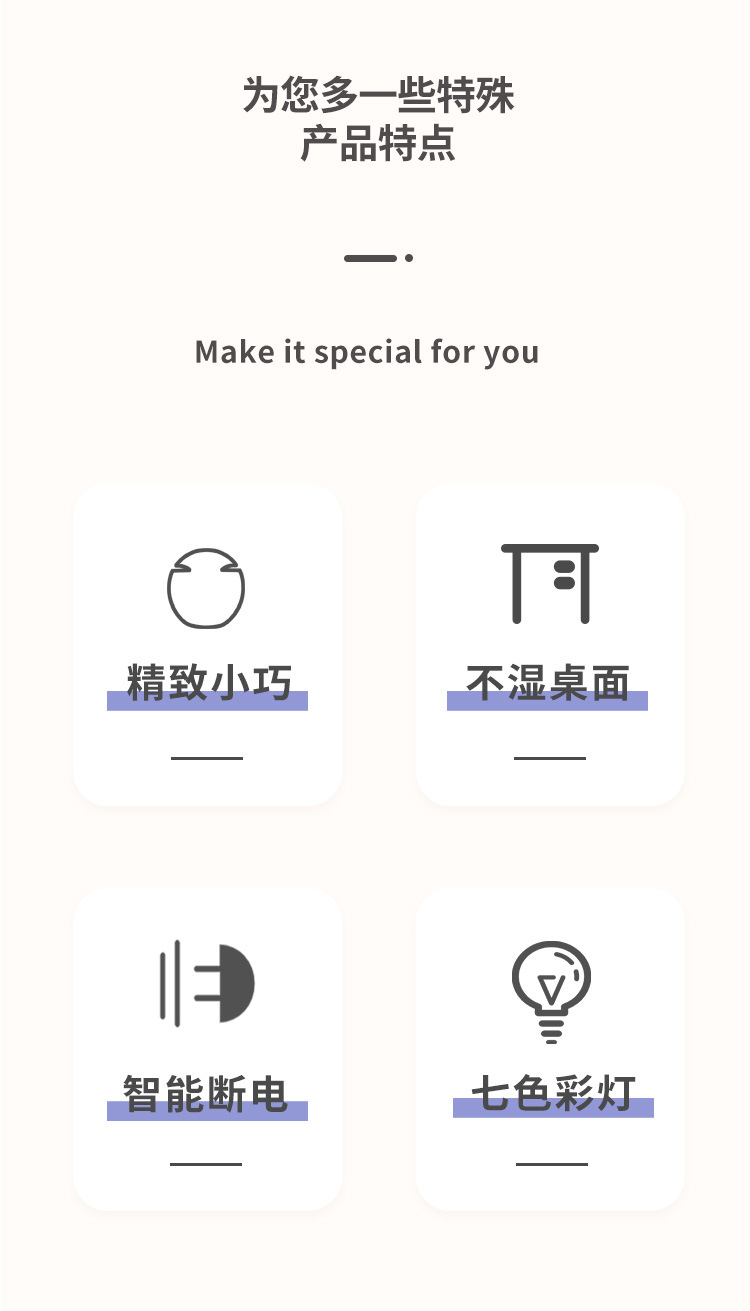 为您多一些特殊
产品特点

Make it special for you

精致小巧

不湿桌面

智能断电

七色彩灯