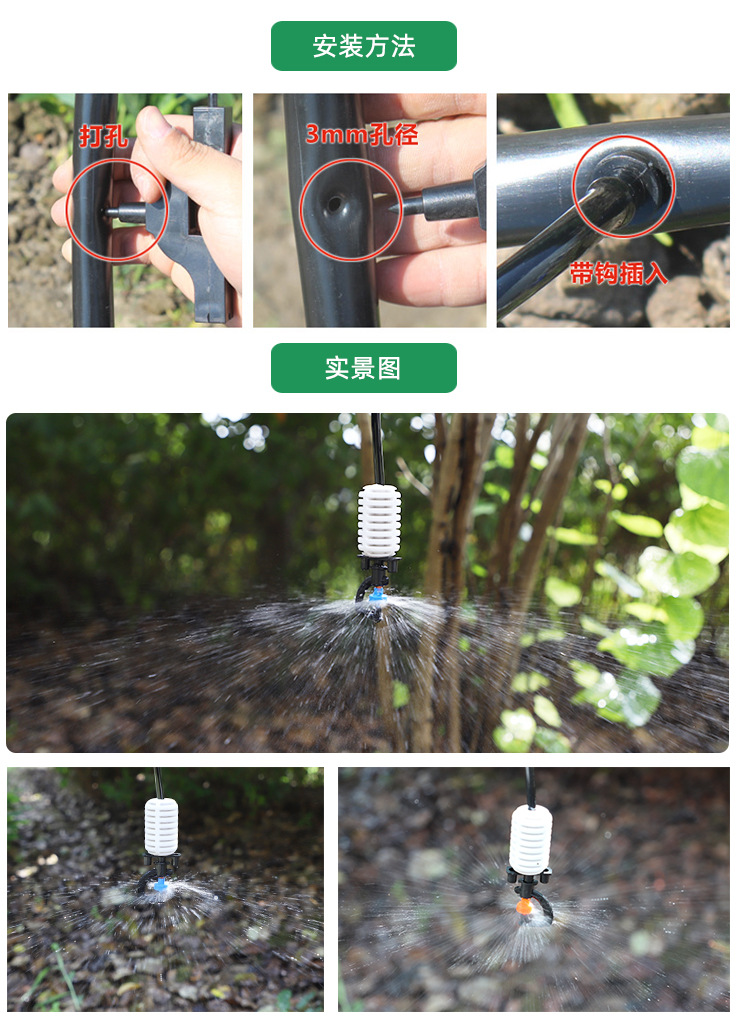 安装方法

打孔

3mm孔径

带钩插入

实景图