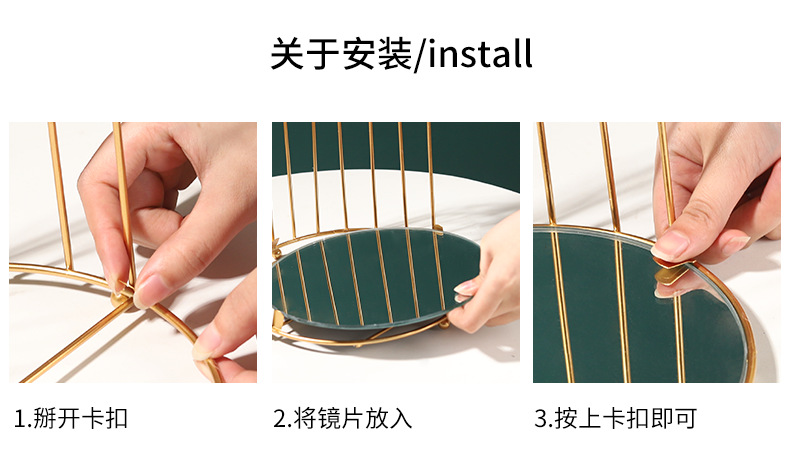 关于安装/install

1.掰开卡扣

2.将镜片放入

3.按上卡扣即可