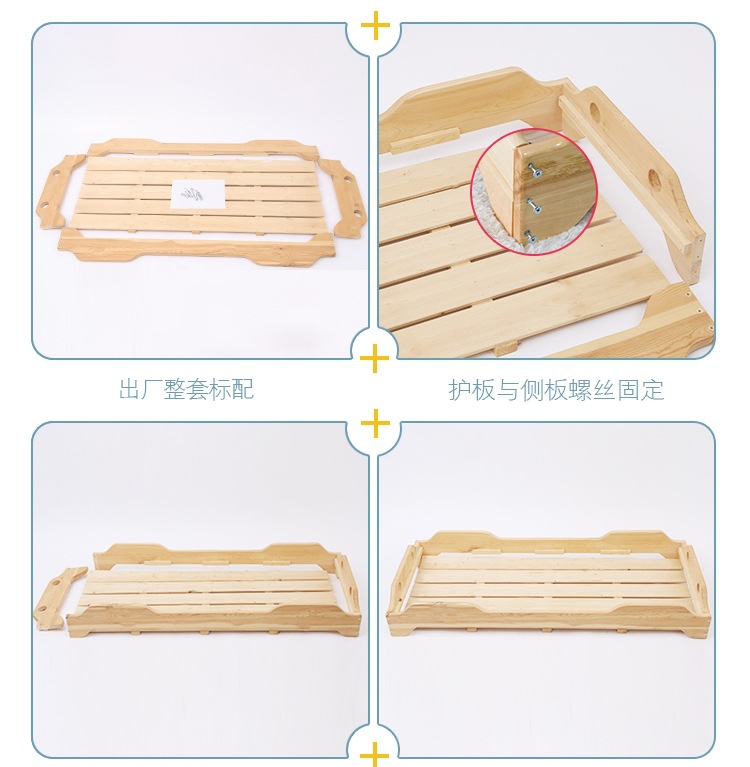 出厂整套标配

护板与侧板螺丝固定