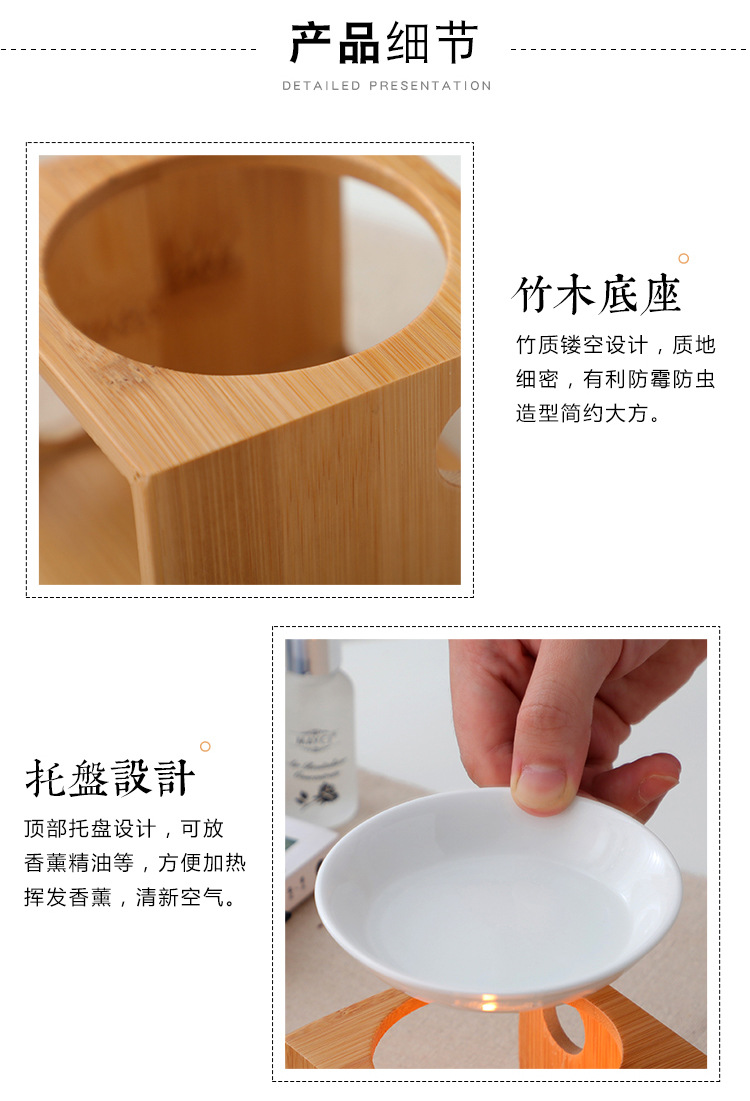 产品细节
DETAILED PRESENTATION

竹木底座
竹质镂空设计，质地细密，有利防霉防虫造型简约大方。

托盤設計
顶部托盘设计，可放香薰精油等，方便加热挥发香薰，清新空气。