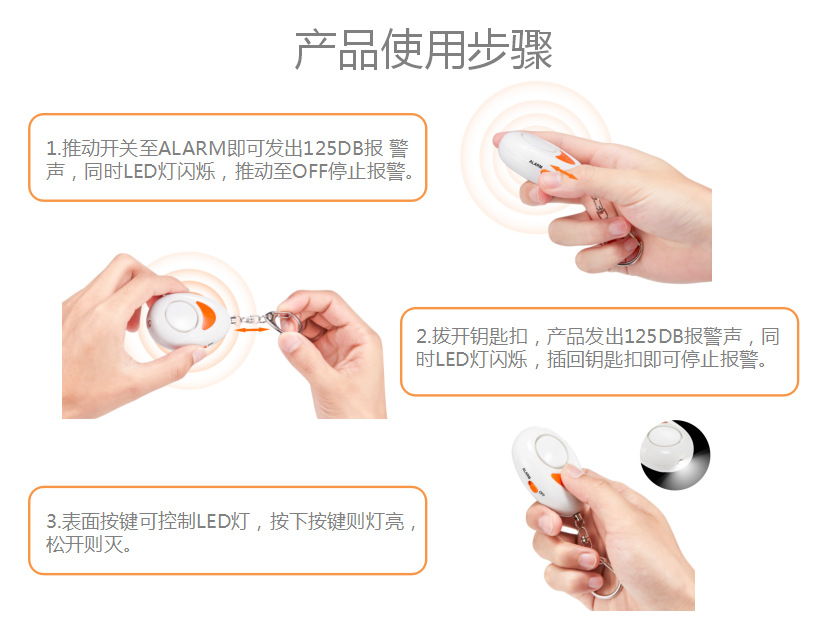 产品使用步骤

1.推动开关至ALARM即可发出125DB报 警声，同时LED灯闪烁，推动至OFF停止报警。

ALARM

2.拔开钥匙扣，产品发出125DB报警声，同时LED灯闪烁，插回钥匙扣即可停止报警。

3.表面按键可控制LED灯，按下按键则灯亮，松开则灭。

ALARM OFF