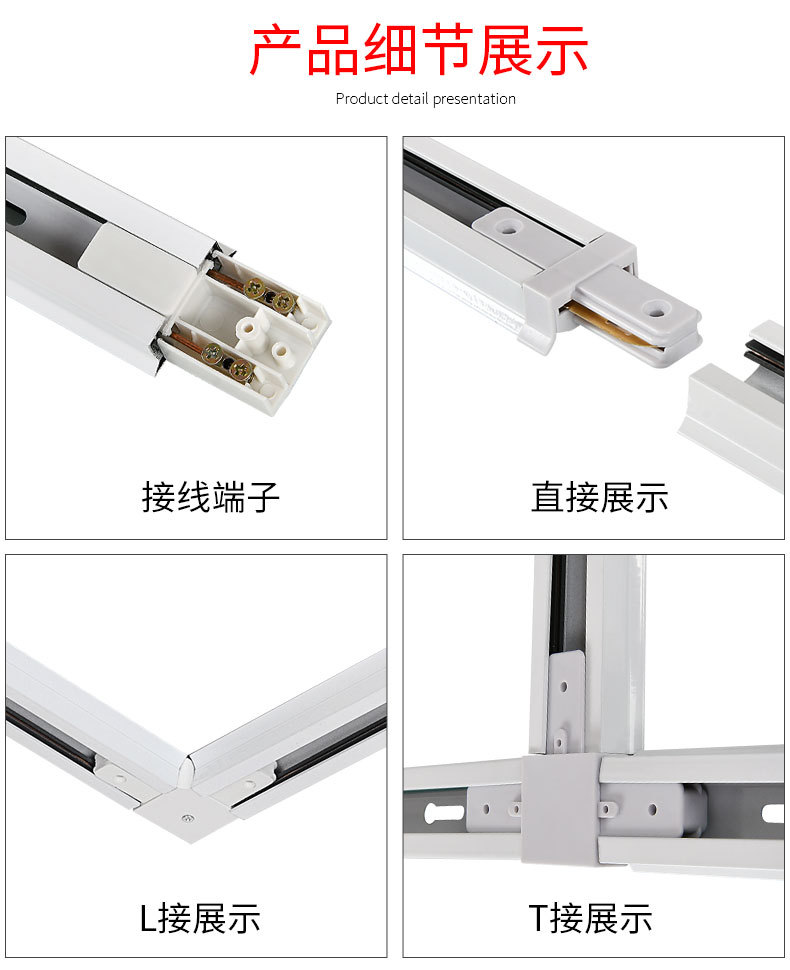 产品细节展示

Product detail presentation

接线端子

直接展示

L接展示

T接展示