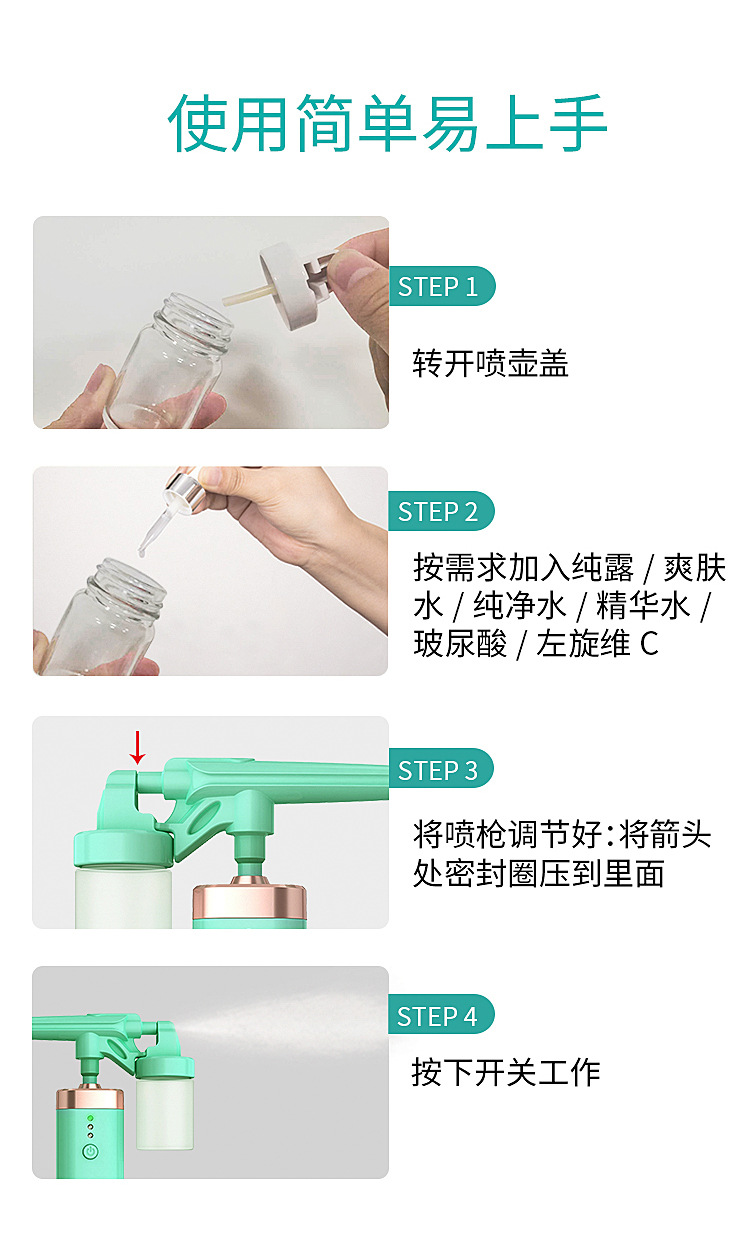 使用简单易上手

STEP 1

转开喷壶盖

STEP 2

按需求加入纯露 / 爽肤水 / 纯净水 / 精华水 / 玻尿酸 / 左旋维 C

STEP 3

将喷枪调节好:将箭头处密封圈压到里面

STEP 4

按下开关工作