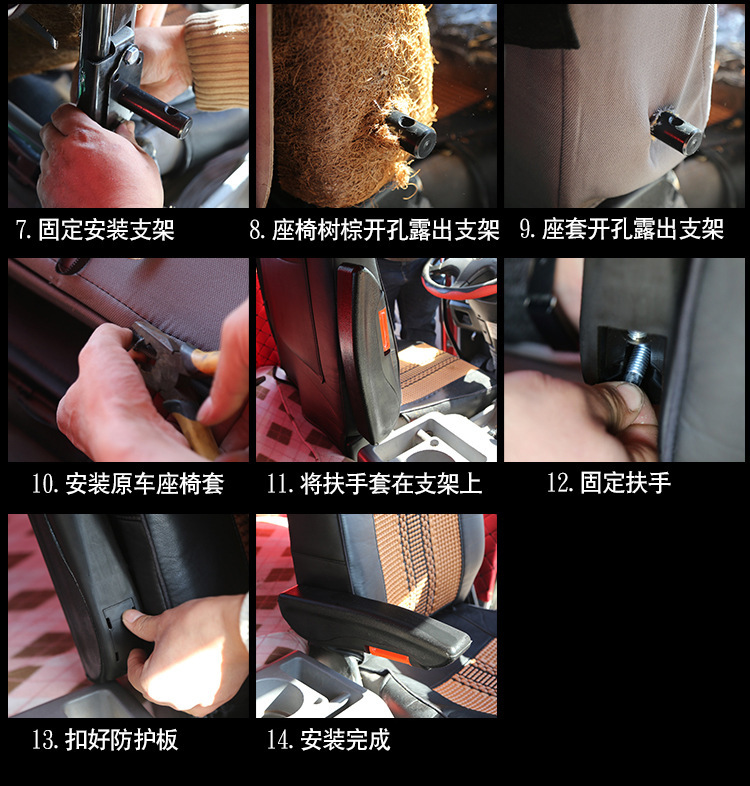 7. 固定安装支架

8. 座椅树棕开孔露出支架

9. 座套开孔露出支架

10. 安装原车座椅套

11. 将扶手套在支架上

12. 固定扶手

13. 扣好防护板

14. 安装完成