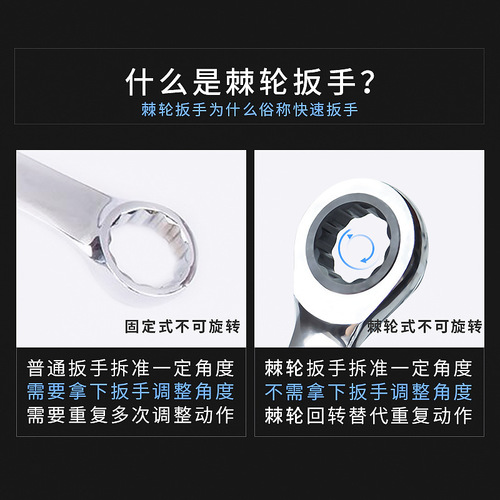 什么是棘轮扳手?

棘轮扳手为什么俗称快速扳手

固定式不可旋转

普通扳手拆准一定角度
需要拿下扳手调整角度
需要重复多次调整动作

棘轮式不可旋转

棘轮扳手拆准一定角度
不需拿下扳手调整角度
棘轮回转替代重复动作